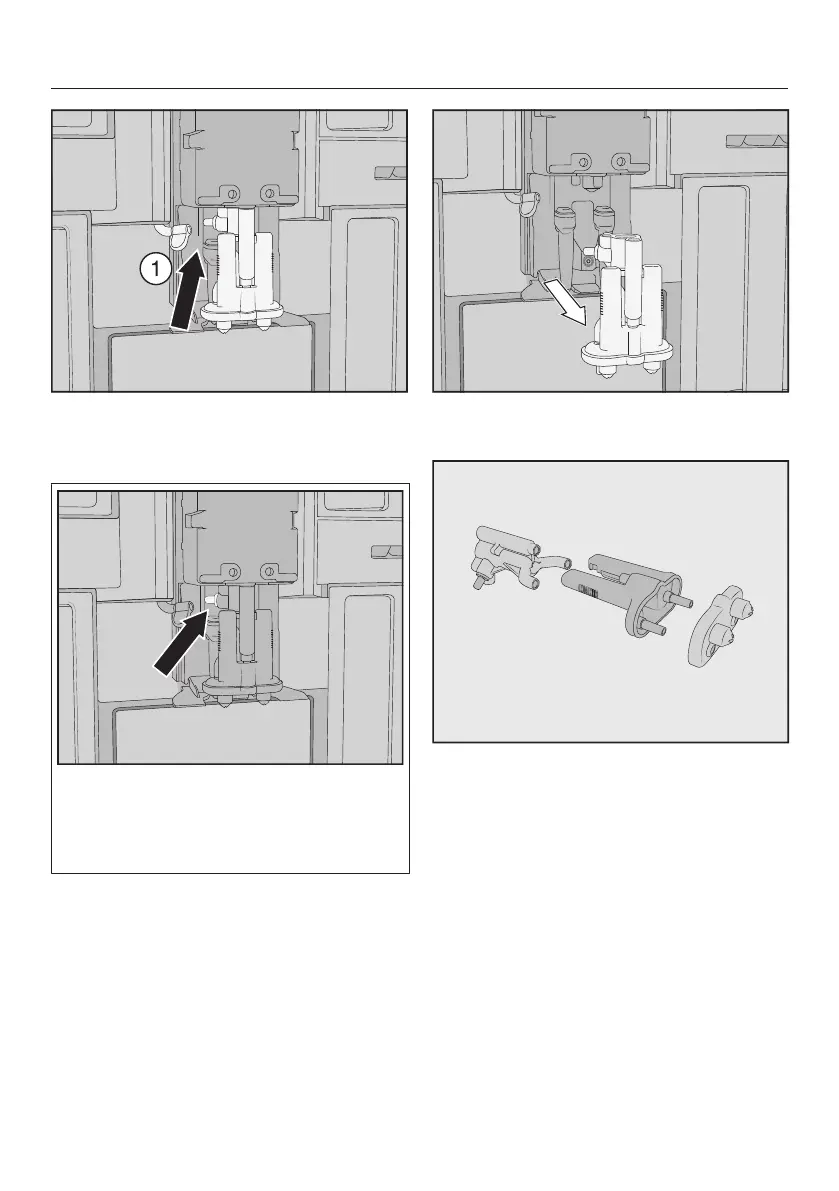 1