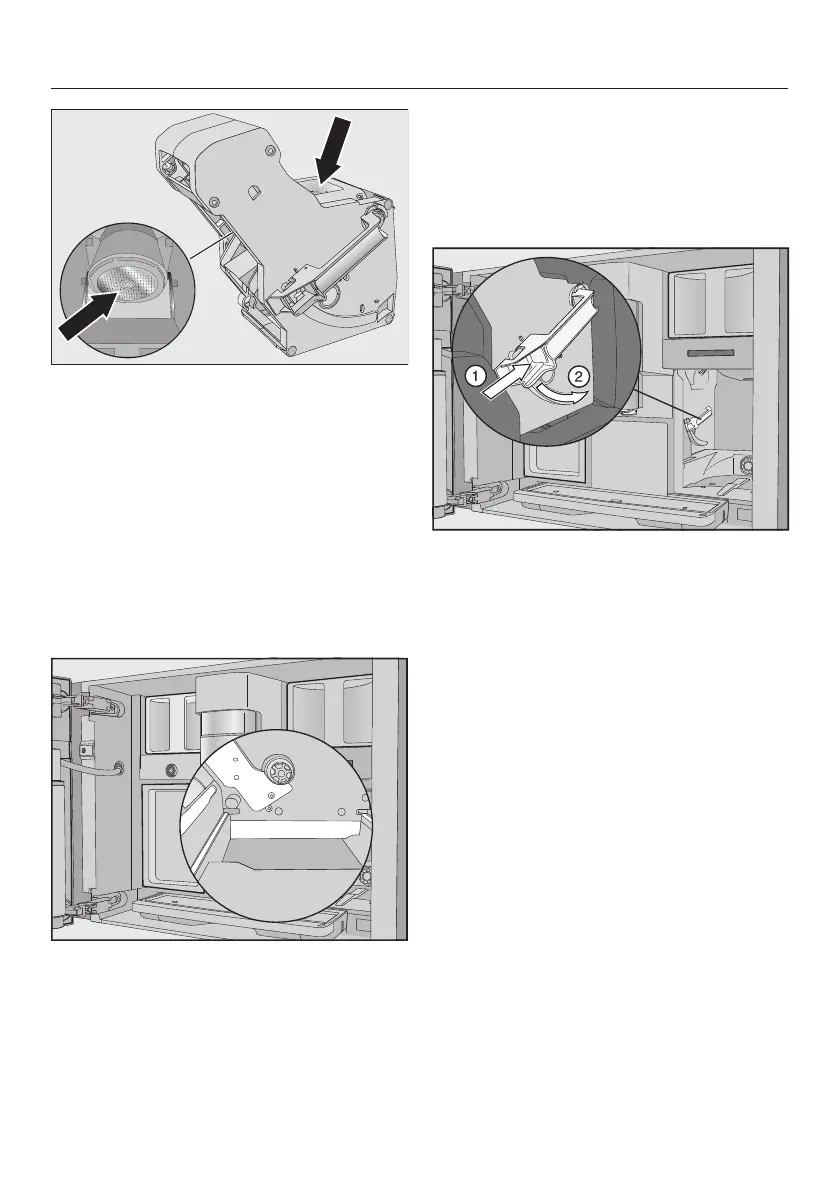 1

2