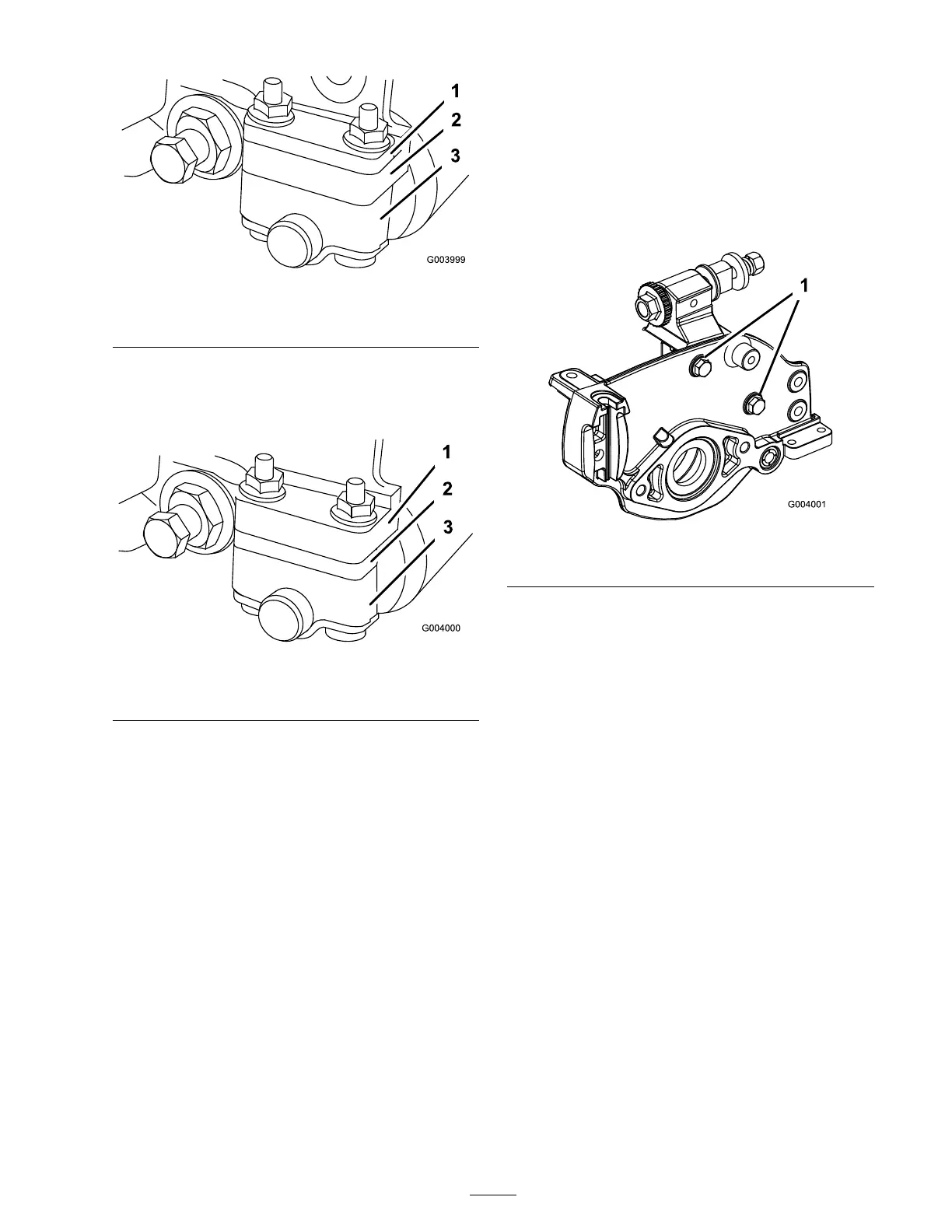 1
2
3
G003999

1
2
3
G004000

1
G004001