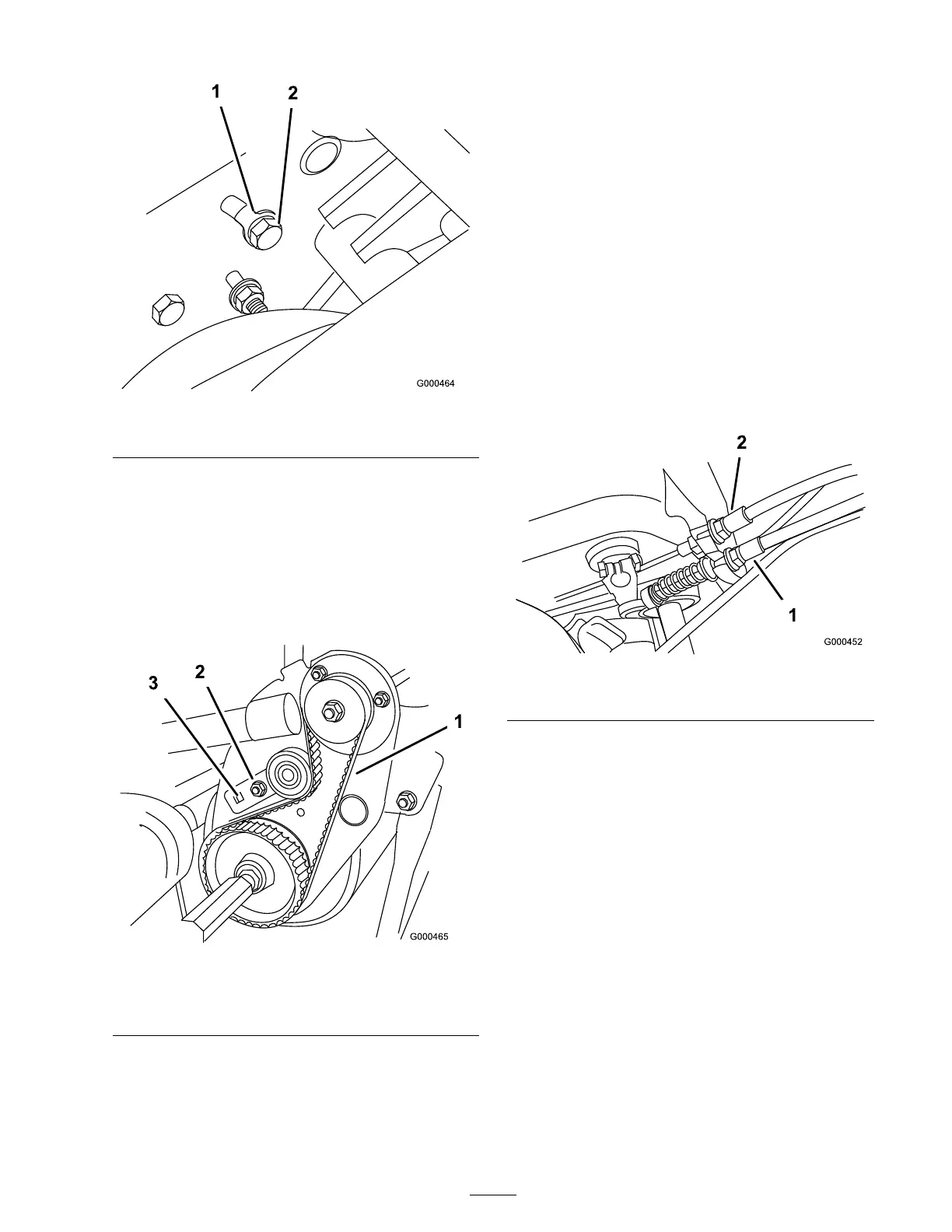 1 2

G000464

3 2 1

G000465

2

1

G000452