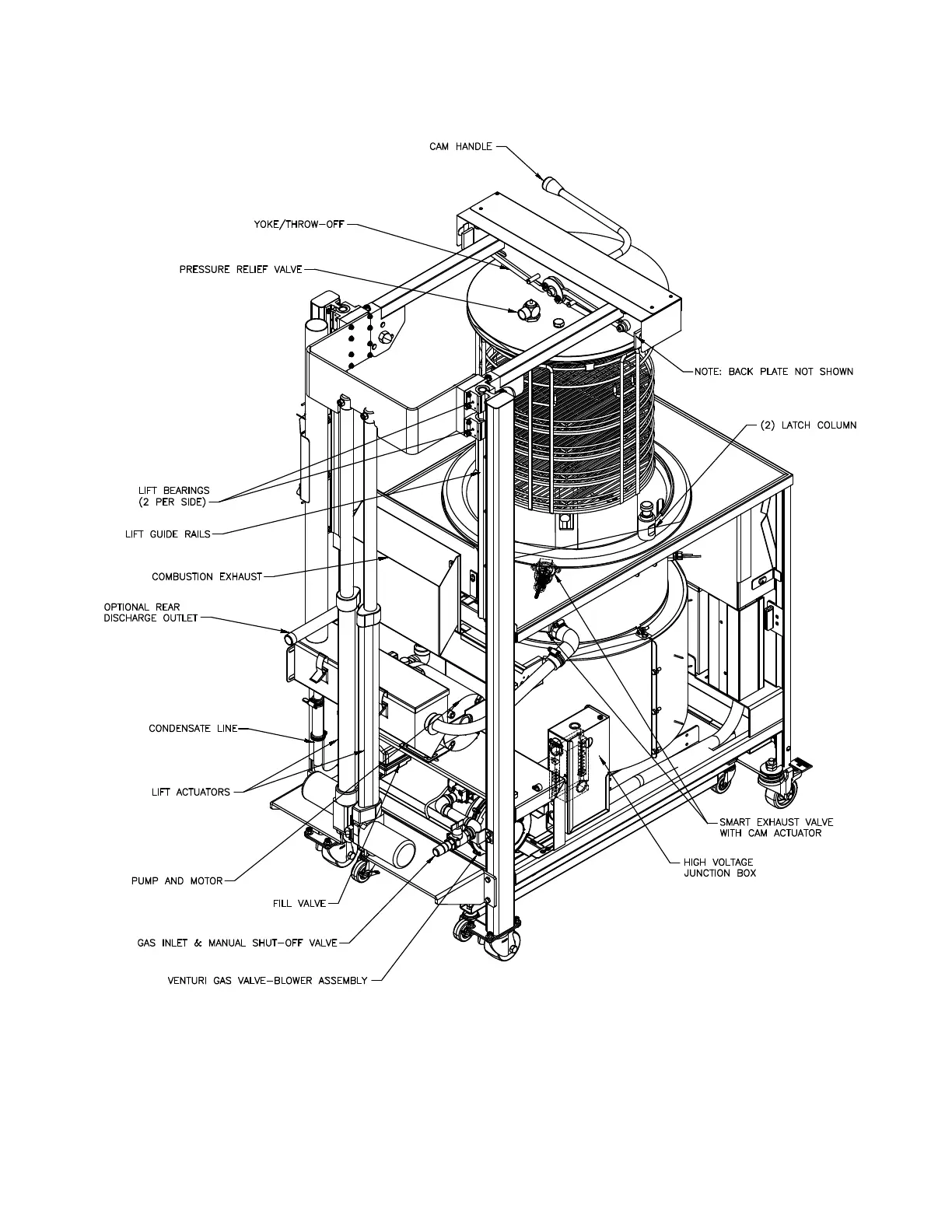 CAM HANDLE

YOKE/THROW-OFF

PRESSURE RELIEF VALVE

NOTE: BACK PLATE NOT SHOWN

(2) LATCH COLUMN

LIFT BEARINGS (2 PER SIDE)

LIFT GUIDE RAILS

COMBUSTION EXHAUST

OPTIONAL REAR DISCHARGE OUTLET

CONDENSATE LINE

LIFT ACTUATORS

SMART EXHAUST VALVE WITH CAM ACTUATOR

HIGH VOLTAGE JUNCTION BOX

PUMP AND MOTOR

FILL VALVE

GAS INLET & MANUAL SHUT-OFF VALVE

VENTURI GAS VALVE-BLOWER ASSEMBLY