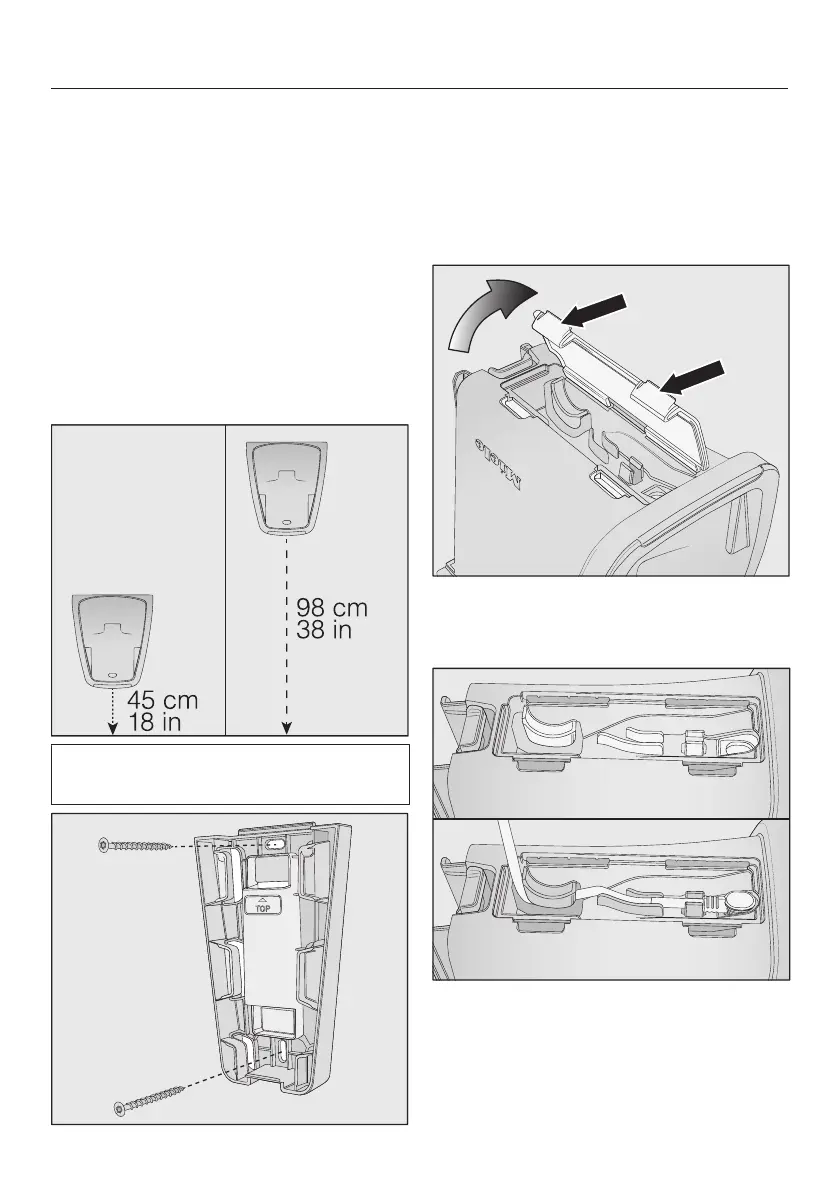 98 cm
38 in

45 cm
18 in

TOP