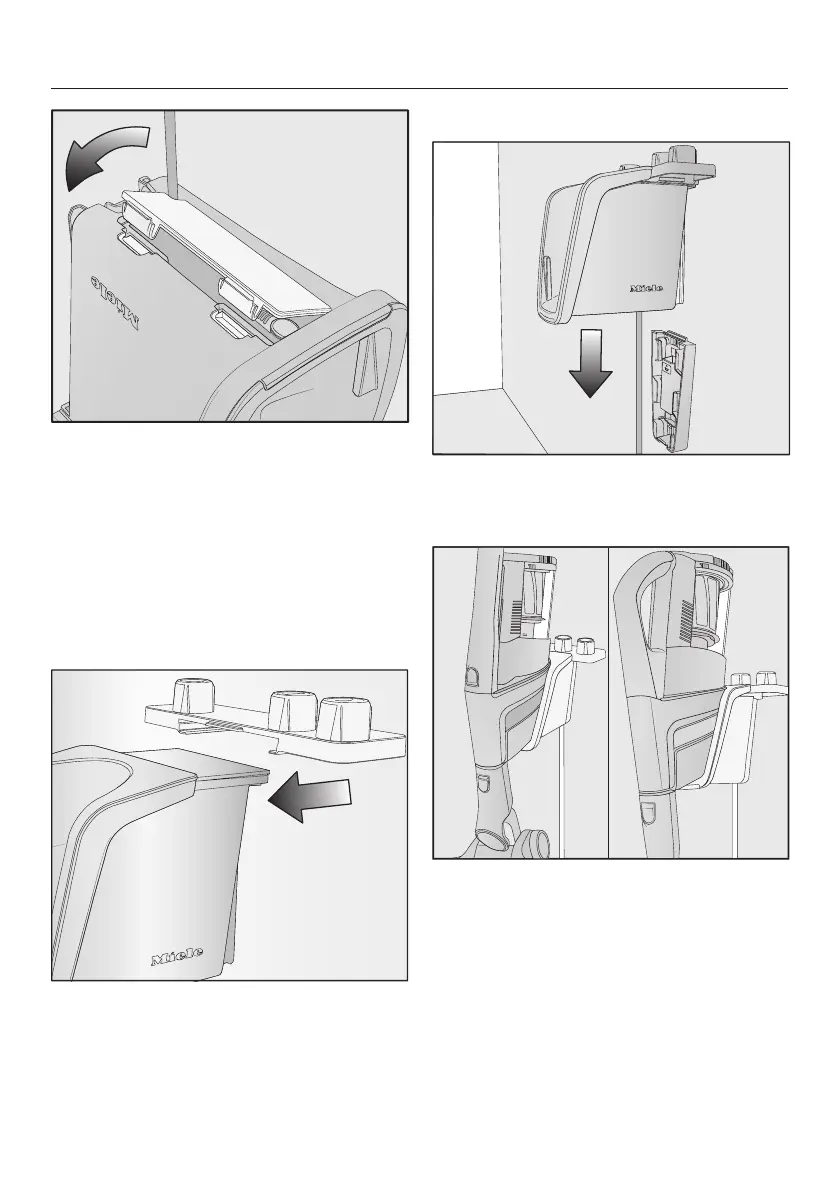 Miele

Miele

Miele