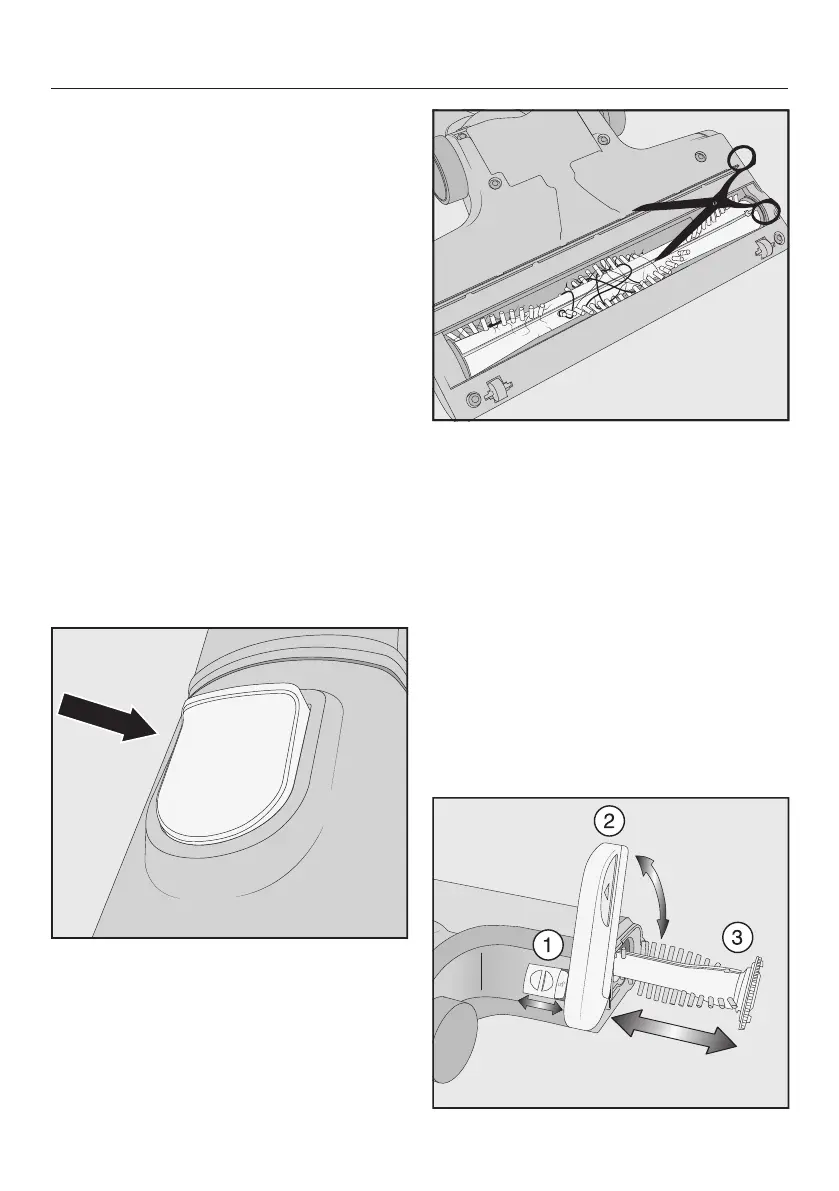 2

1

3