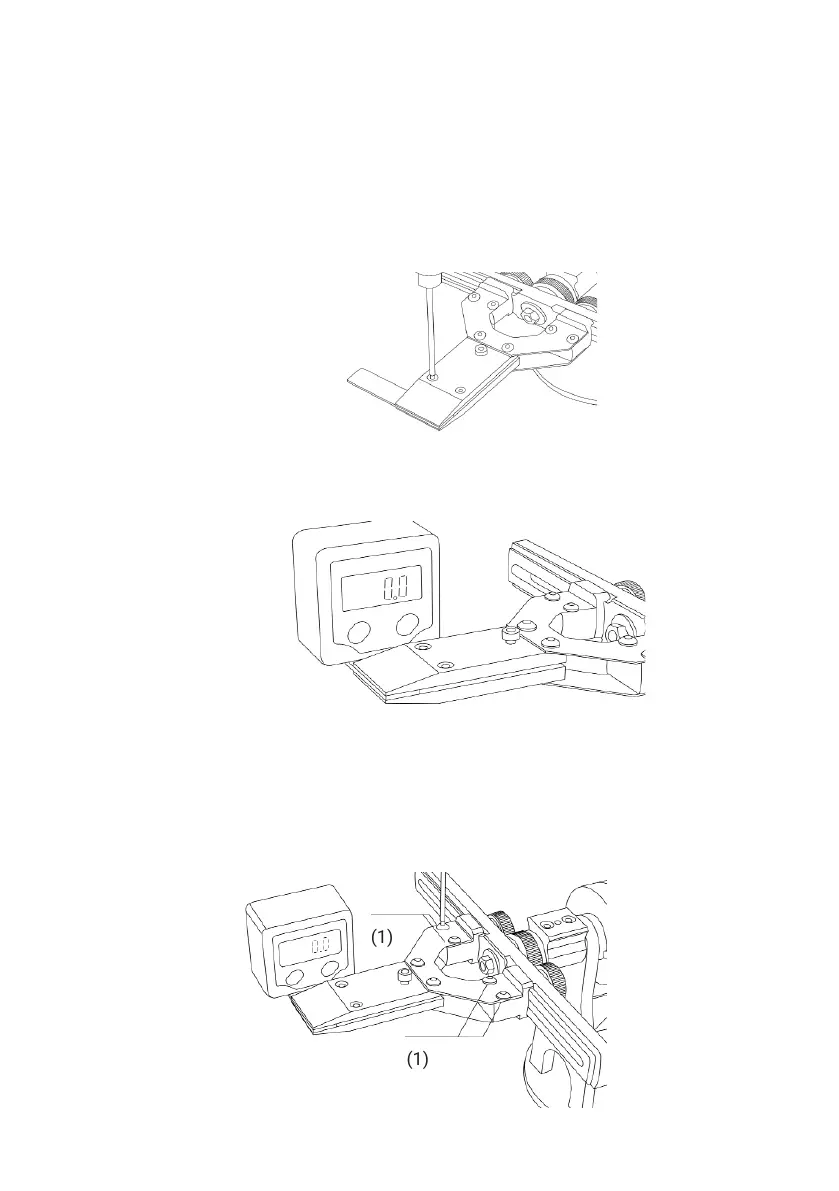 0.0

0.0

(1)

(1)