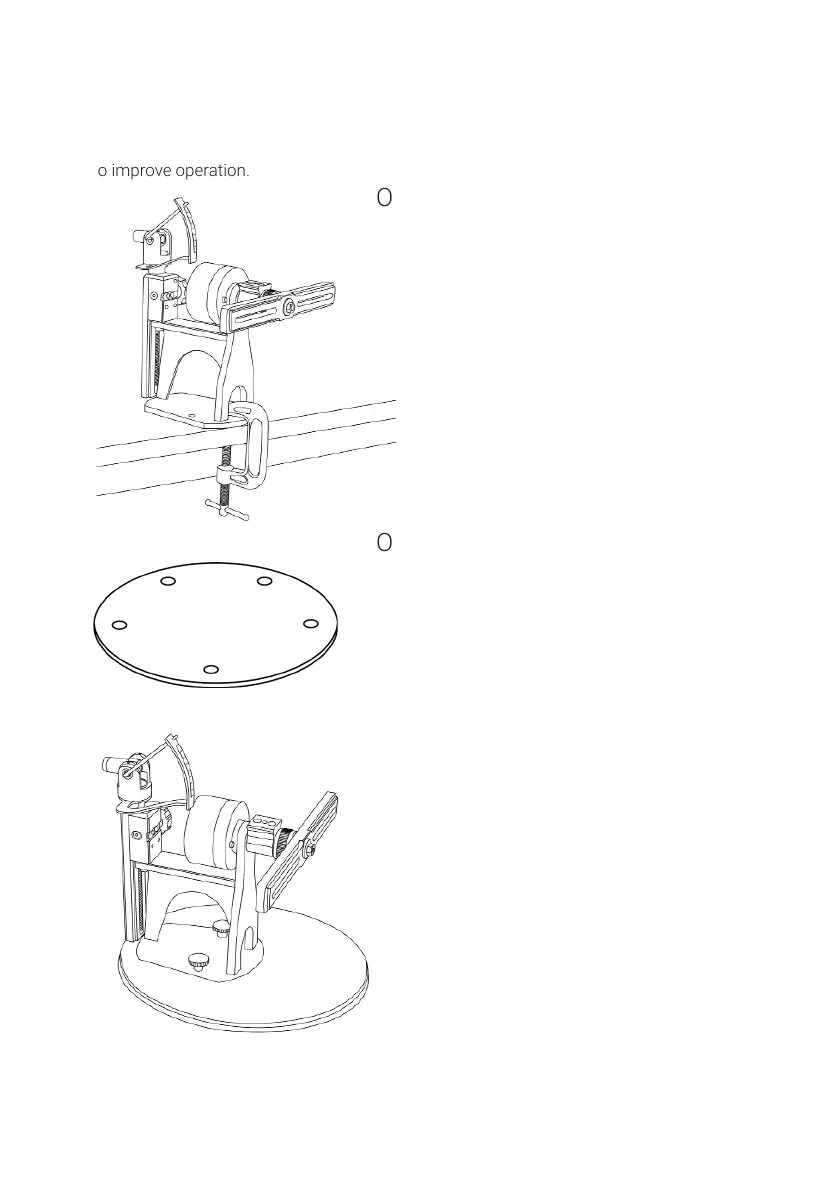 o improve operation.

O

O