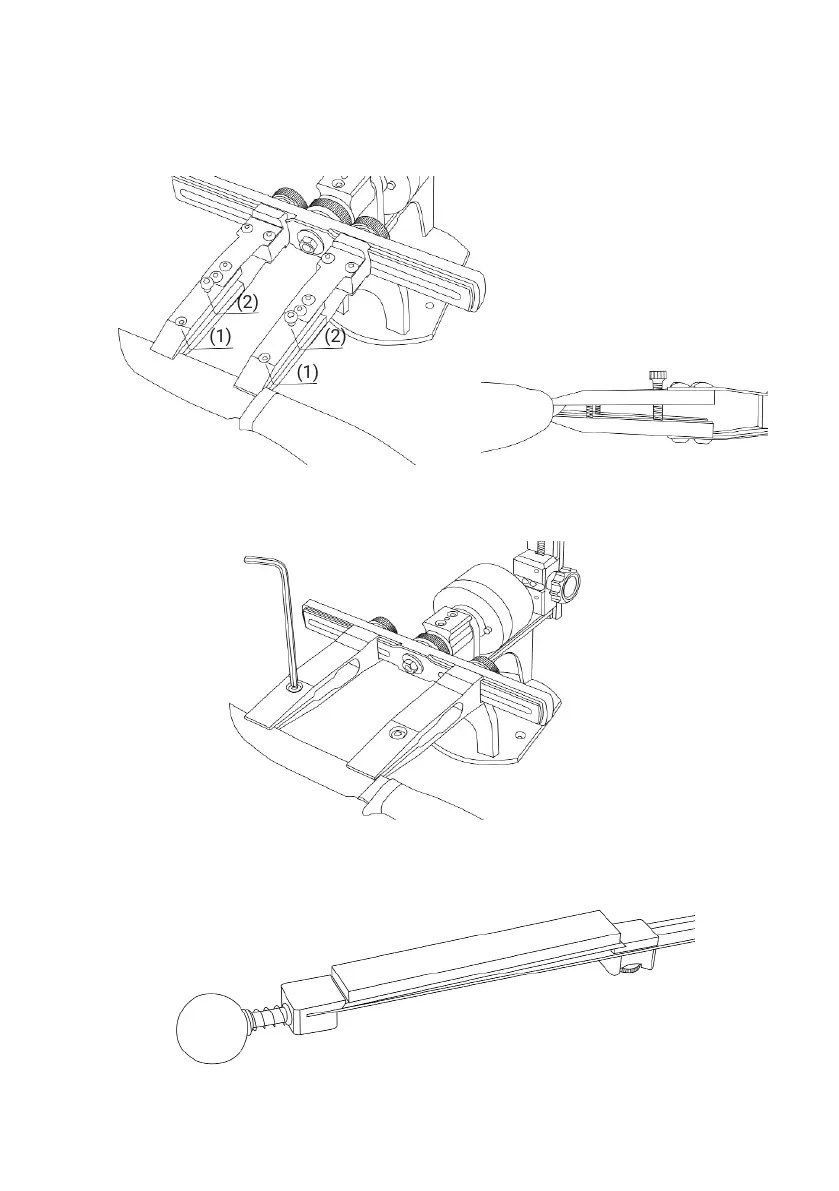 (2)
(1)
(2)
(1)