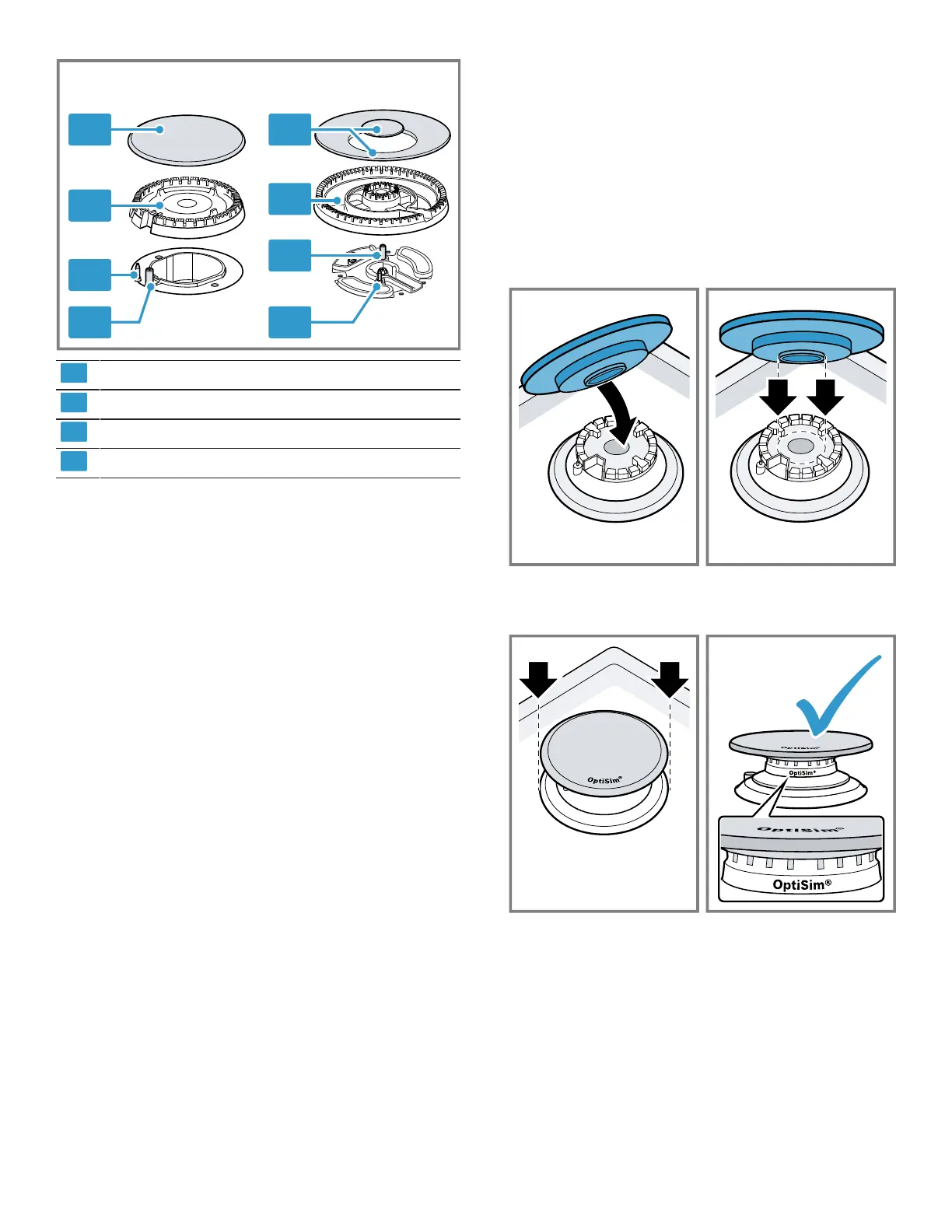 OptiSim®

OptiSim®

OptiSim®

OptiSim®

OptiSim®