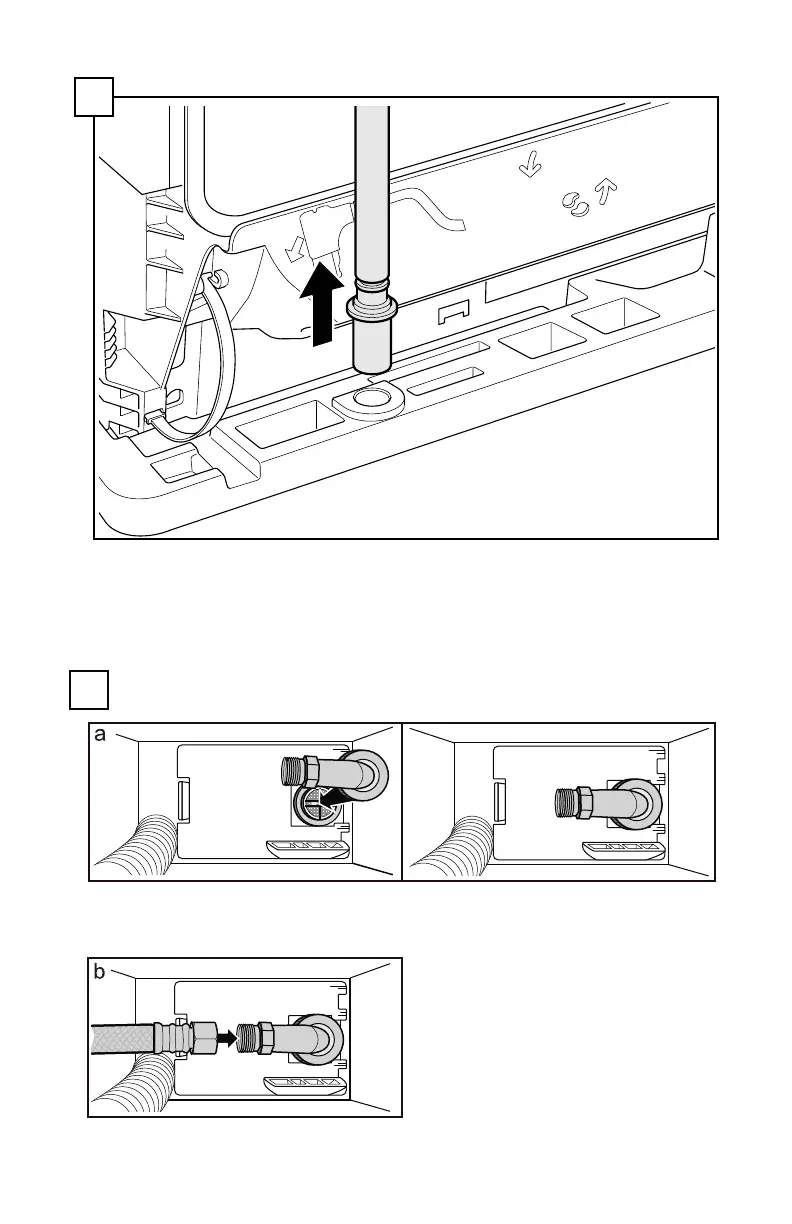 a

b