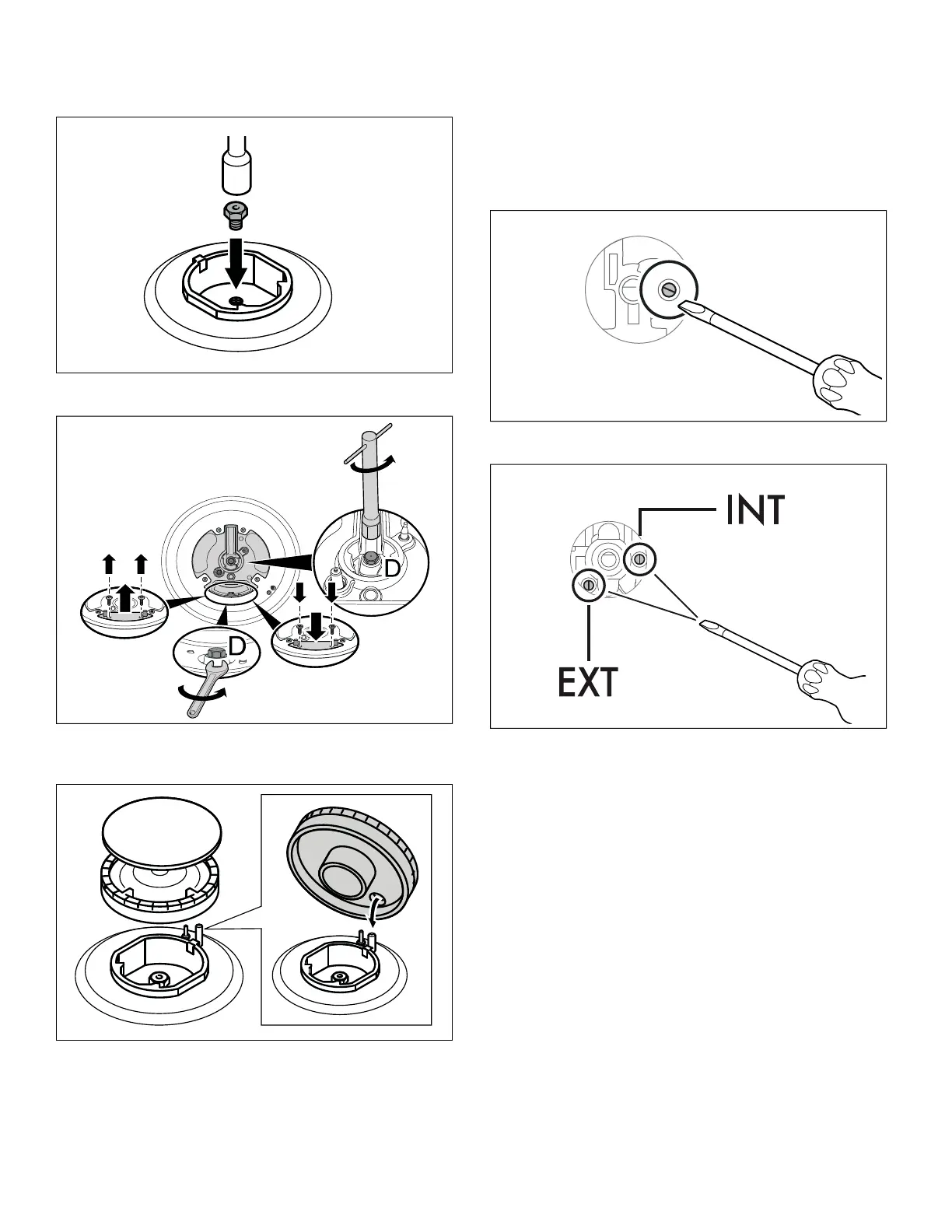 D

D

INT

EXT