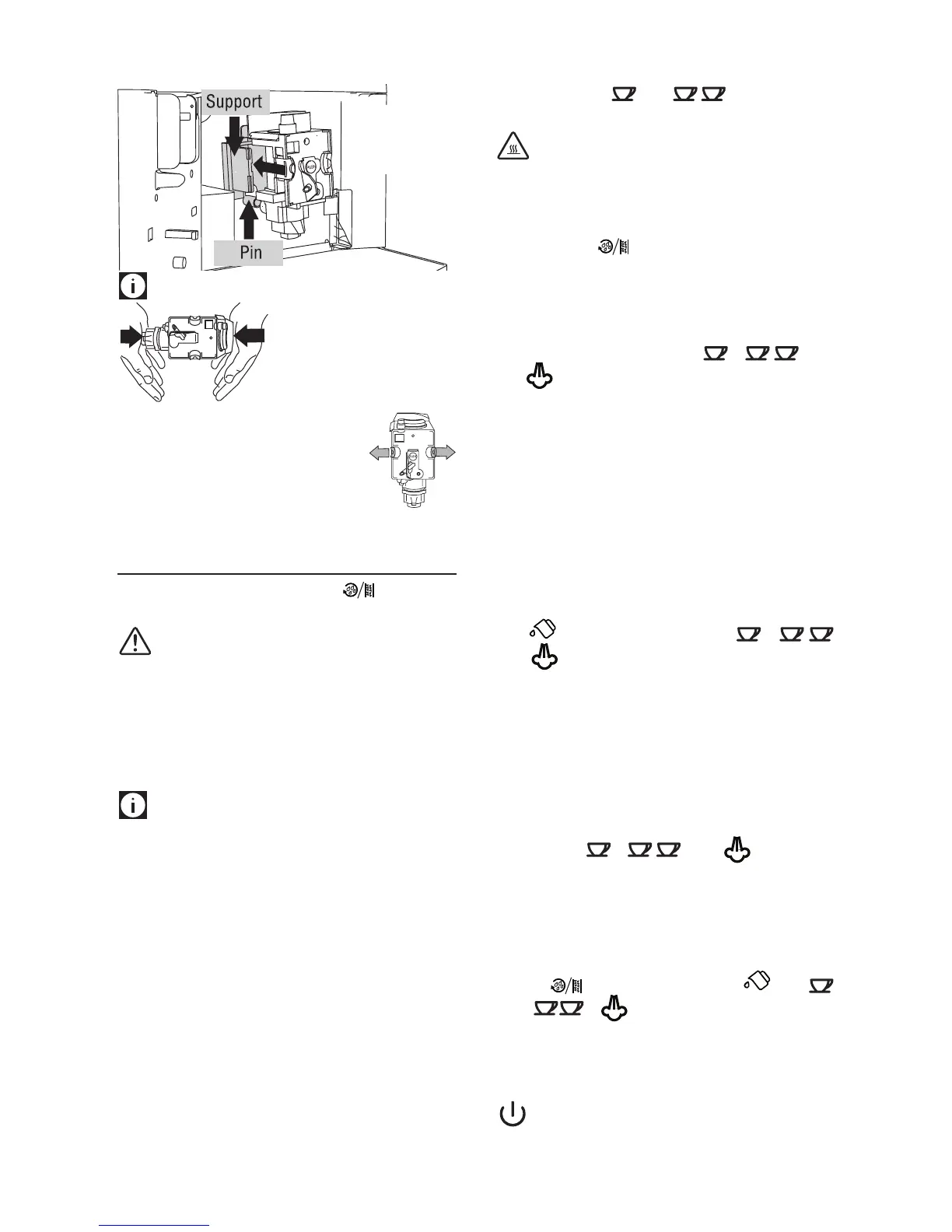 Support

Pin