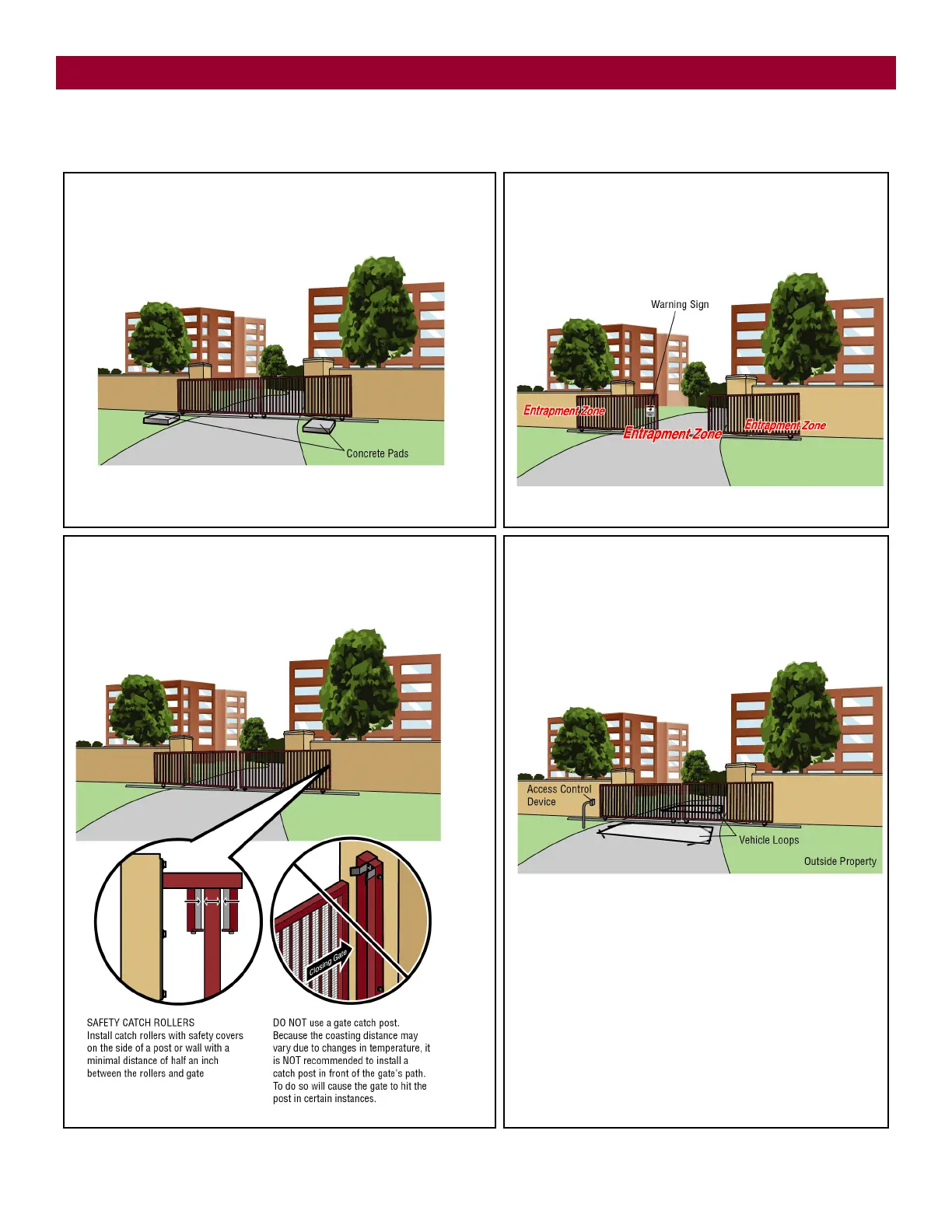 Concrete Pads

Warning Sign

Entrapment Zone

Entrapment Zone

Entrapment Zone

Closing Gate

SAFETY CATCH ROLLERS
Install catch rollers with safety covers on the side of a post or wall with a minimal distance of half an inch between the rollers and gate

DO NOT use a gate catch post.
Because the coasting distance may vary due to changes in temperature, it is NOT recommended to install a catch post in front of the gate's path. To do so will cause the gate to hit the post in certain instances.

Access Control Device

Vehicle Loops

Outside Property