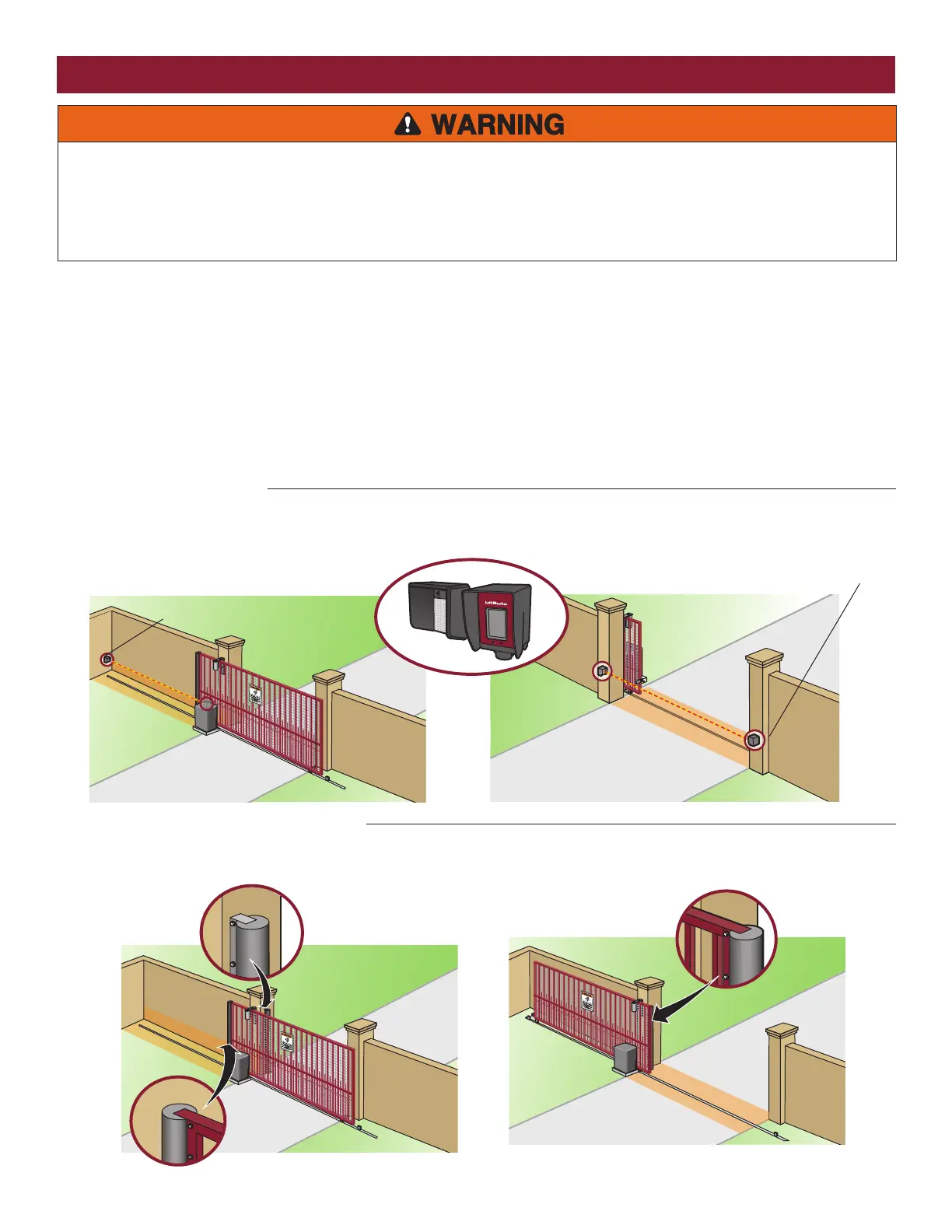 WARNING

LiftMaster