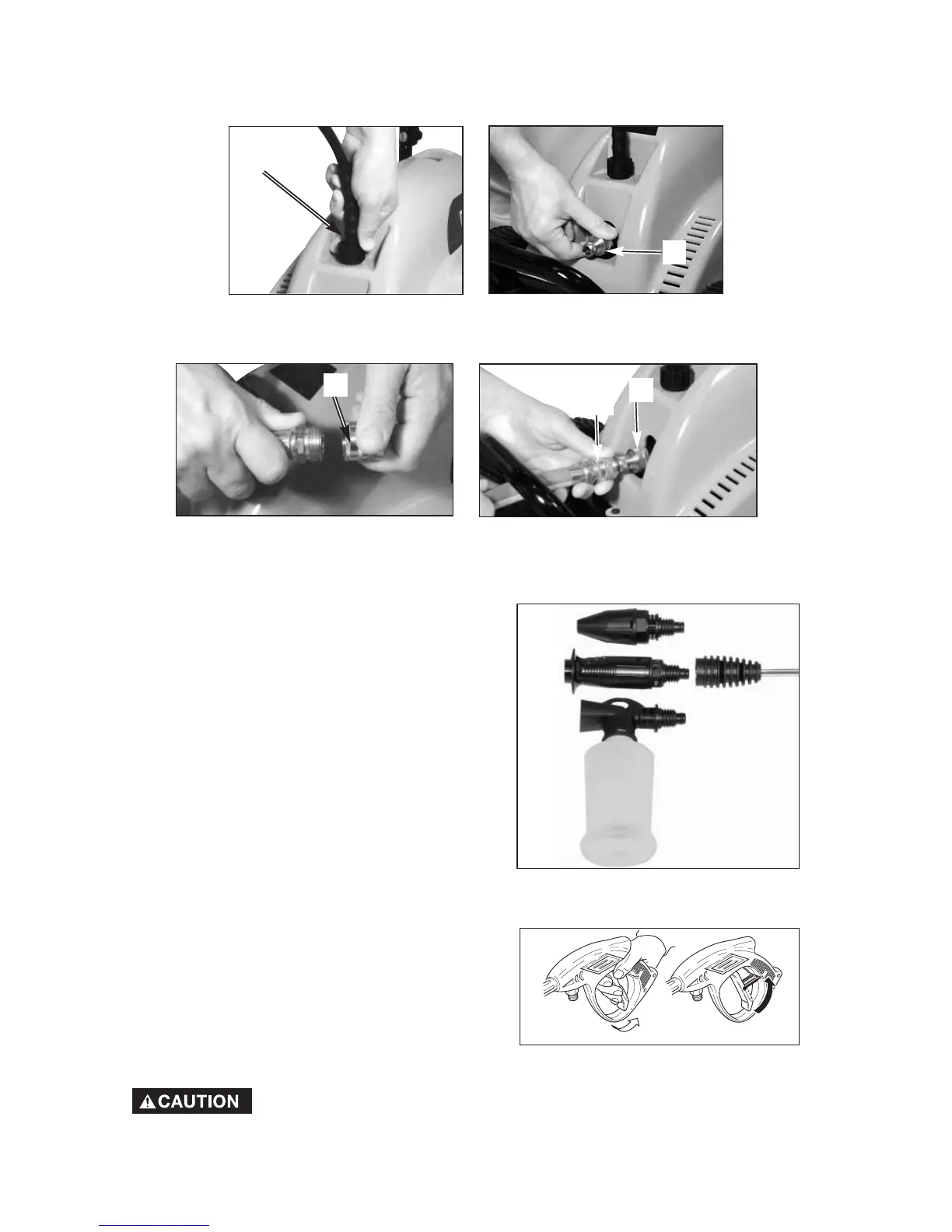 CAUTION