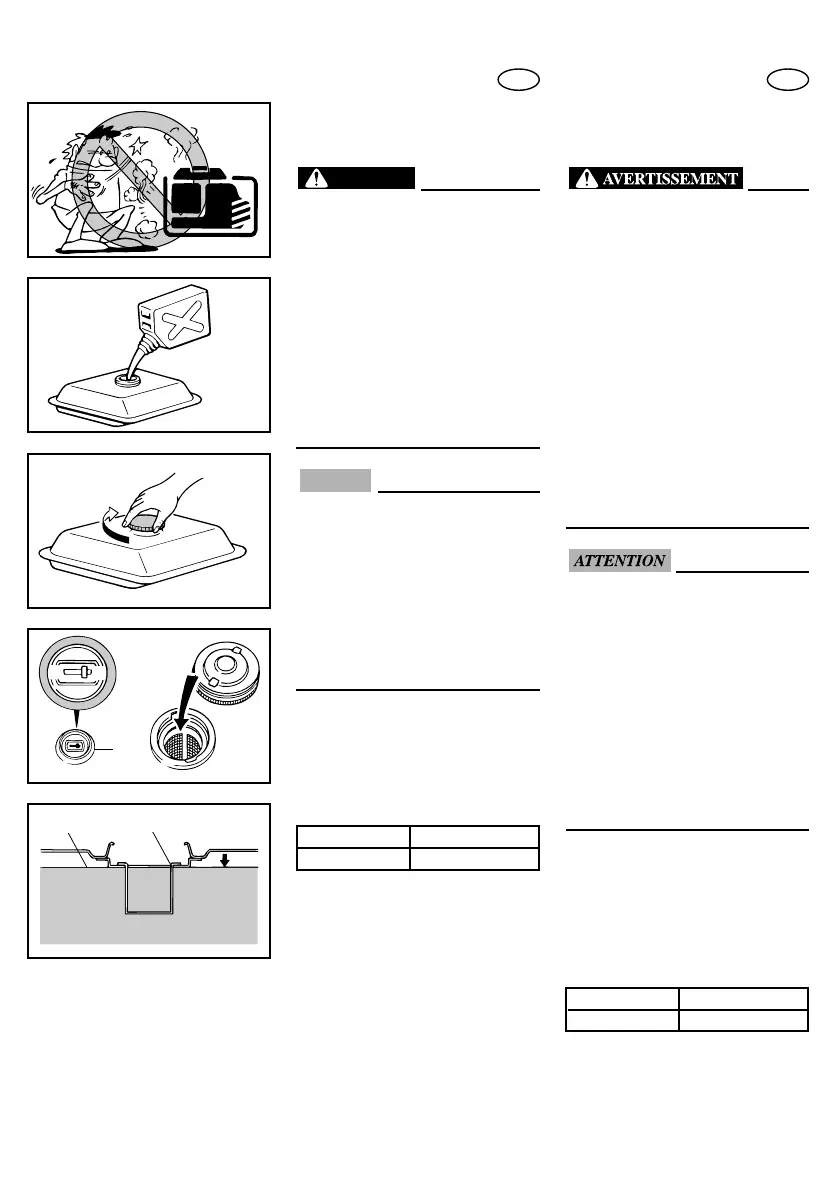 AVERTISSEMENT

ATTENTION