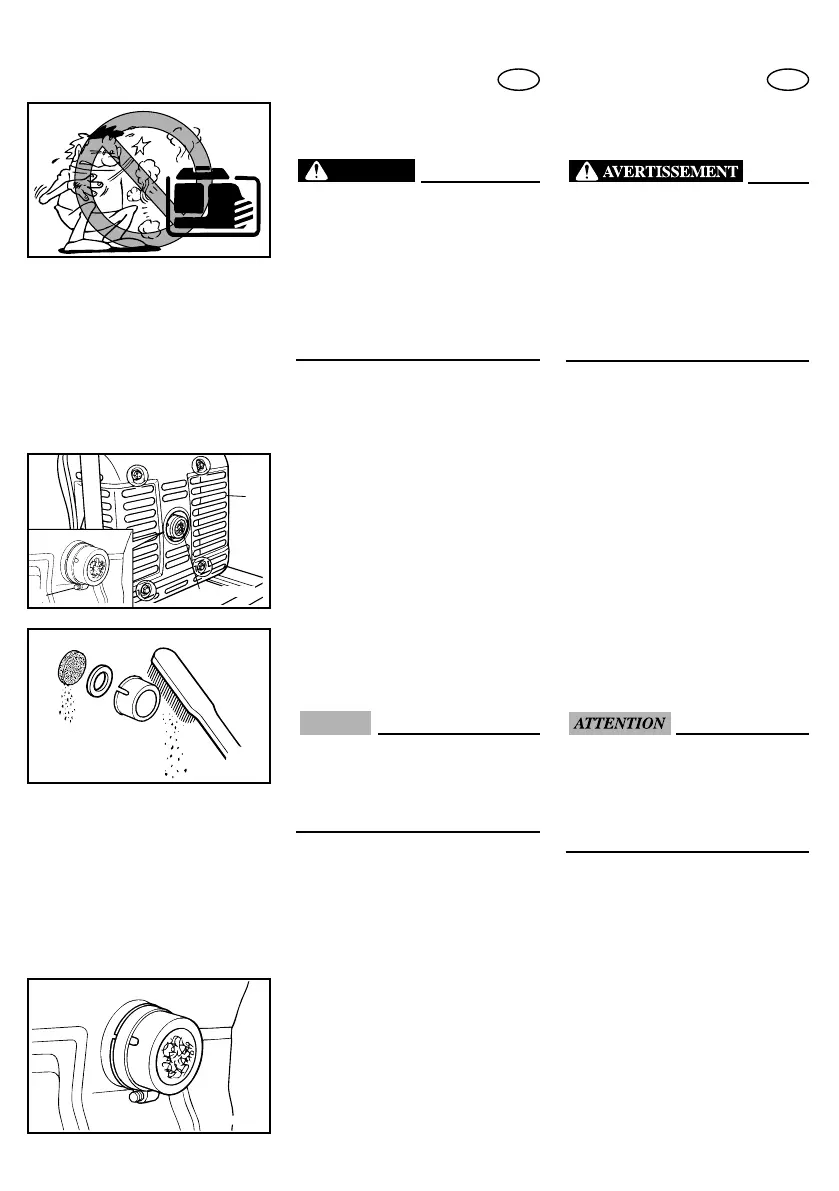 AVERTISSEMENT

ATTENTION