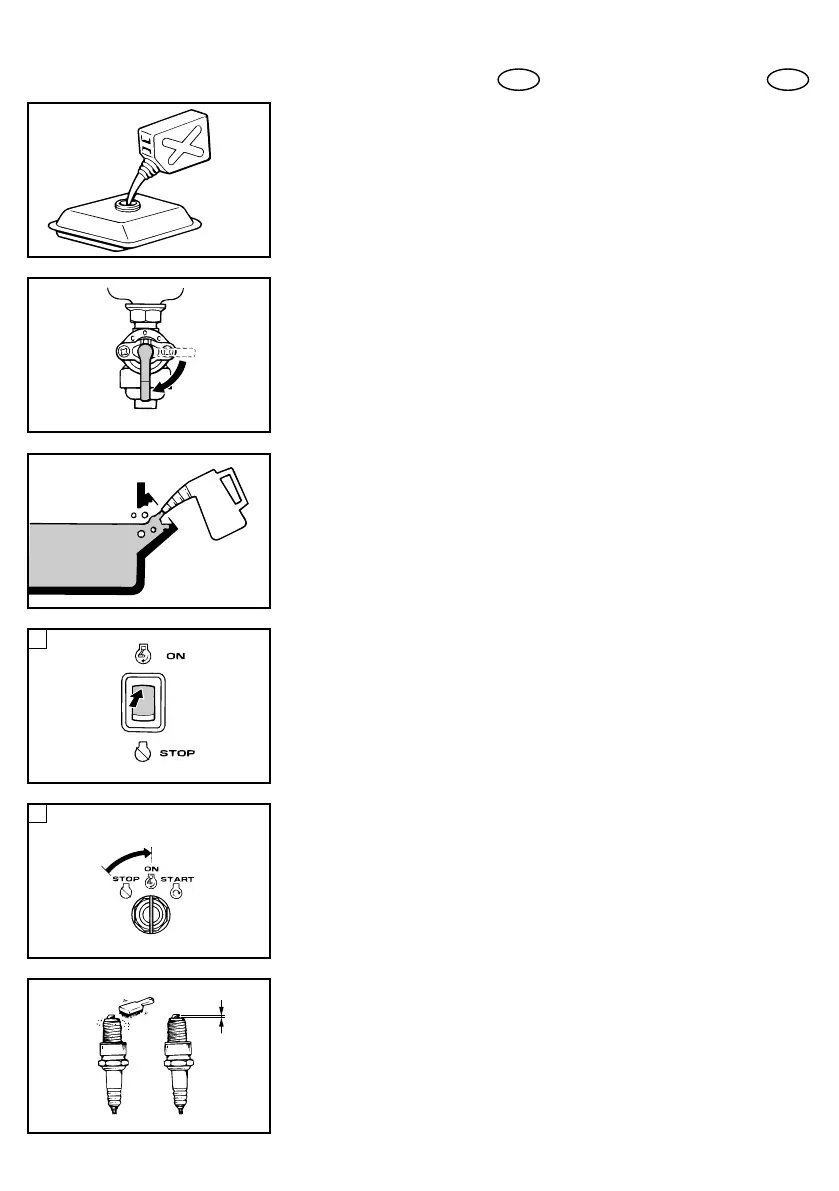 ON

STOP

ON
STOP START