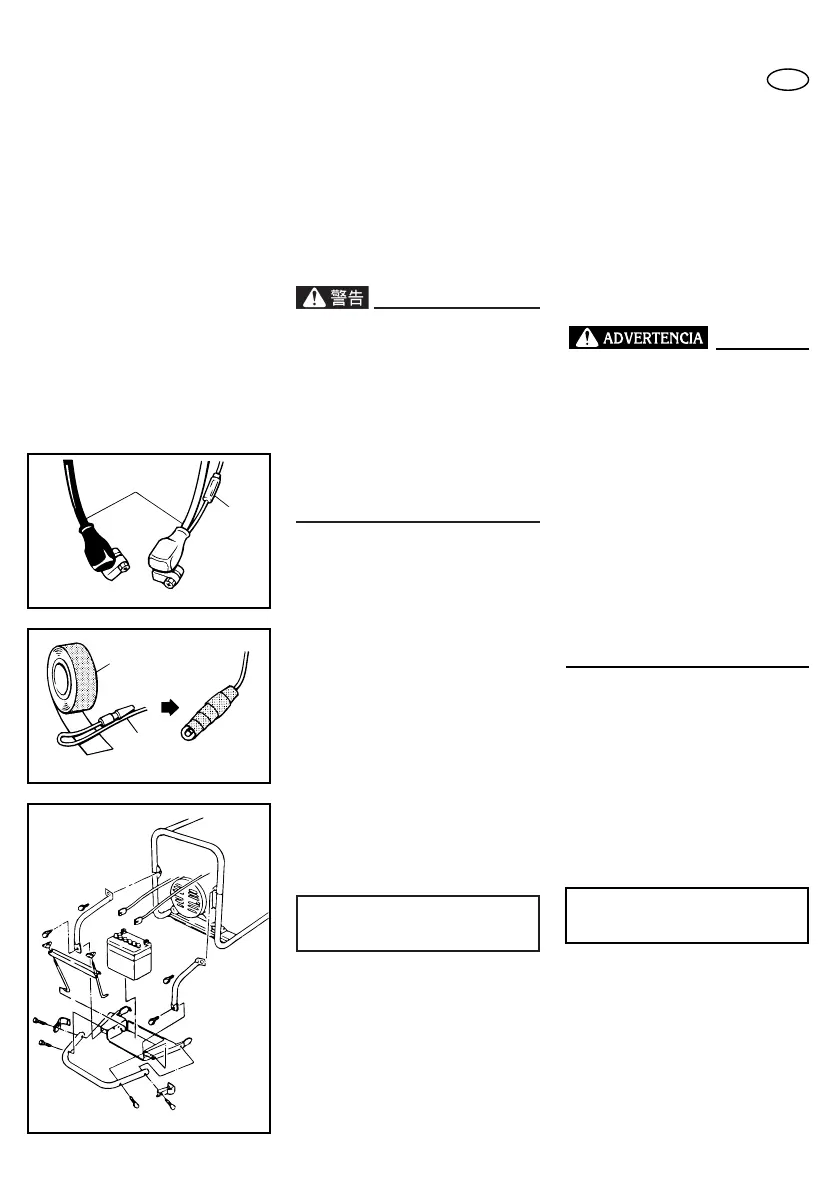 警告

ADVERTENCIA