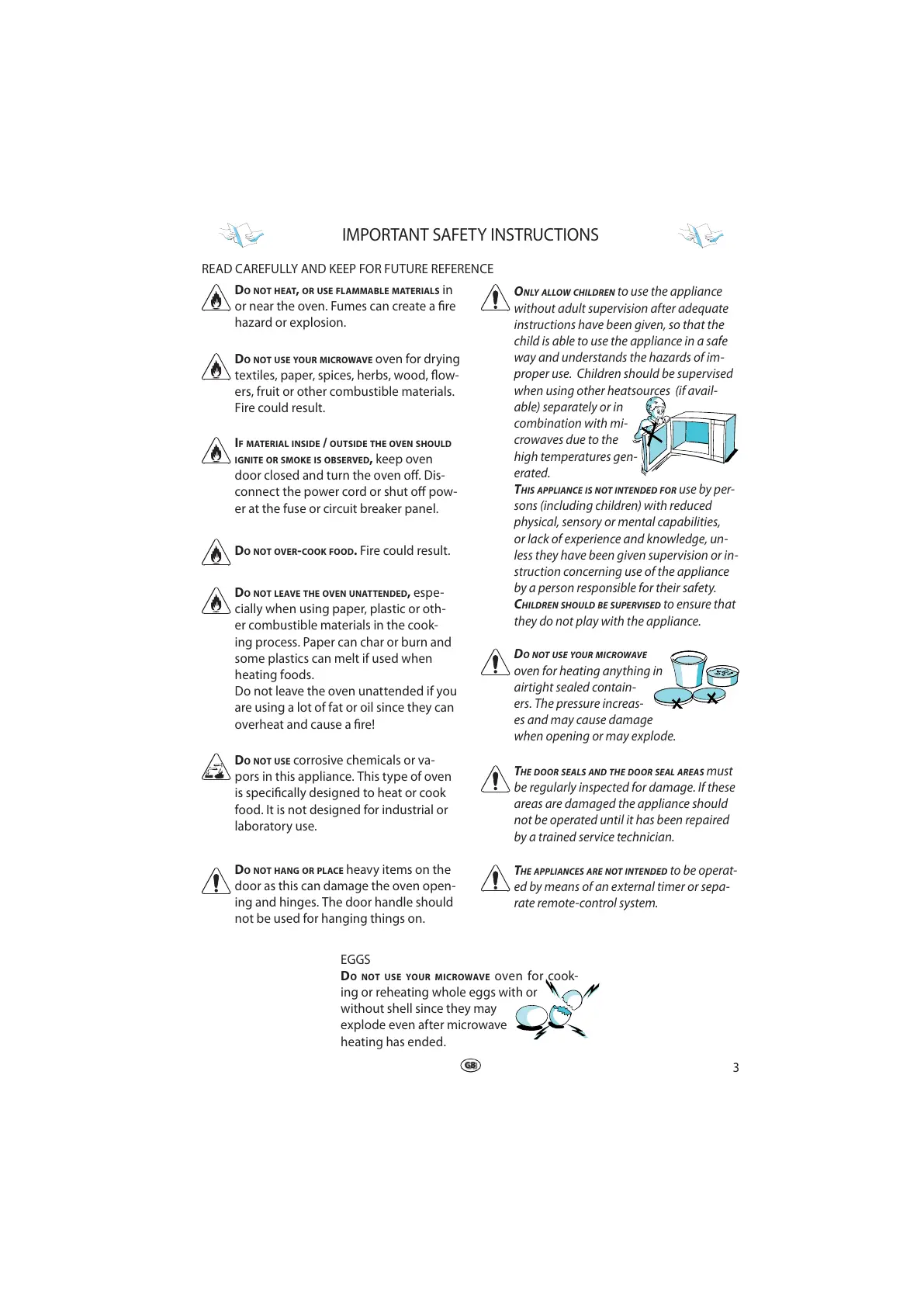 IMPORTANT SAFETY INSTRUCTIONS

READ CAREFULLY AND KEEP FOR FUTURE REFERENCE

DO NOT HEAT, OR USE FLAMMABLE MATERIALS in or near the oven. Fumes can create a fire hazard or explosion.

DO NOT USE YOUR MICROWAVE oven for drying textiles, paper, spices, herbs, wood, flowers, fruit or other combustible materials. Fire could result.

IF MATERIAL INSIDE / OUTSIDE THE OVEN SHOULD IGNITE OR SMOKE IS OBSERVED, keep oven door closed and turn the oven off. Disconnect the power cord or shut off power at the fuse or circuit breaker panel.

DO NOT OVER-COOK FOOD. Fire could result.

DO NOT LEAVE THE OVEN UNATTENDED, especially when using paper, plastic or other combustible materials in the cooking process. Paper can char or burn and some plastics can melt if used when heating foods.
Do not leave the oven unattended if you are using a lot of fat or oil since they can overheat and cause a fire!

DO NOT USE corrosive chemicals or vapors in this appliance. This type of oven is specifically designed to heat or cook food. It is not designed for industrial or laboratory use.

DO NOT HANG OR PLACE heavy items on the door as this can damage the oven opening and hinges. The door handle should not be used for hanging things on.

ONLY ALLOW CHILDREN to use the appliance without adult supervision after adequate instructions have been given, so that the child is able to use the appliance in a safe way and understands the hazards of improper use. Children should be supervised when using other heatsources (if available) separately or in combination with microwaves due to the high temperatures generated.
THIS APPLIANCE IS NOT INTENDED FOR use by persons (including children) with reduced physical, sensory or mental capabilities, or lack of experience and knowledge, unless they have been given supervision or instruction concerning use of the appliance by a person responsible for their safety.
CHILDREN SHOULD BE SUPERVISED to ensure that they do not play with the appliance.

DO NOT USE YOUR MICROWAVE oven for heating anything in airtight sealed containers. The pressure increases and may cause damage when opening or may explode.

THE DOOR SEALS AND THE DOOR SEAL AREAS must be regularly inspected for damage. If these areas are damaged the appliance should not be operated until it has been repaired by a trained service technician.

THE APPLIANCES ARE NOT INTENDED to be operated by means of an external timer or separate remote-control system.

EGGS
DO NOT USE YOUR MICROWAVE oven for cooking or reheating whole eggs with or without shell since they may explode even after microwave heating has ended.

GB

3