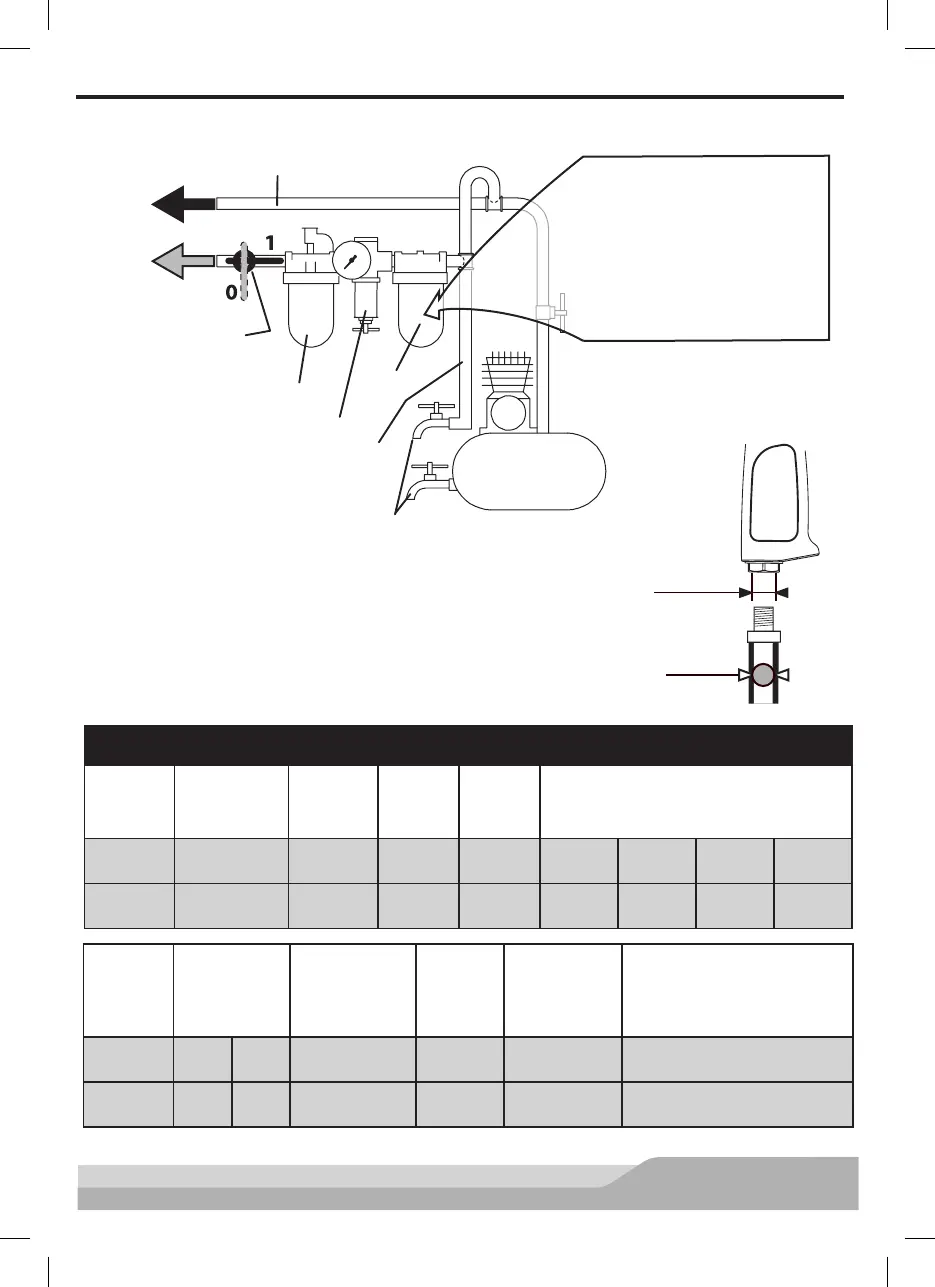 1

0