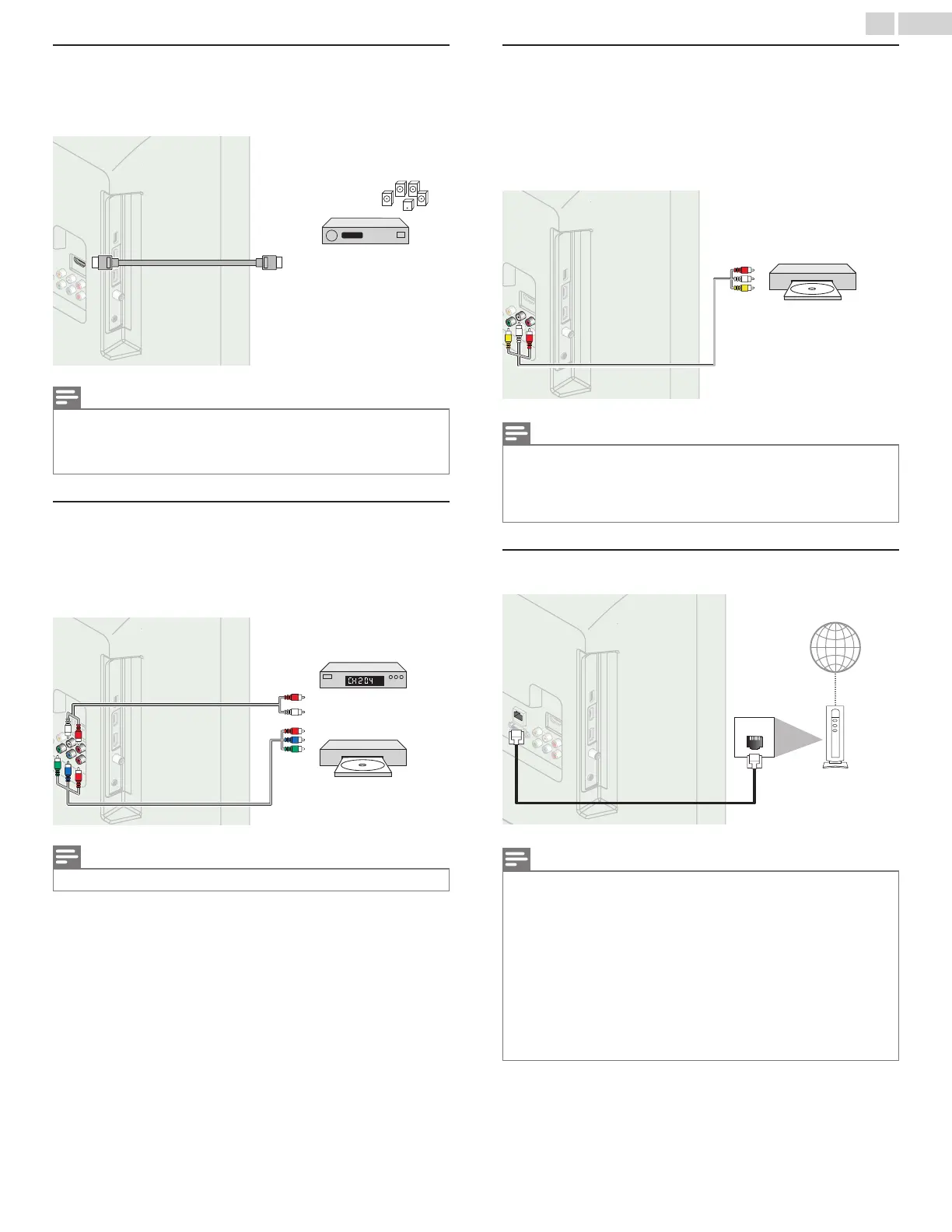 CH204