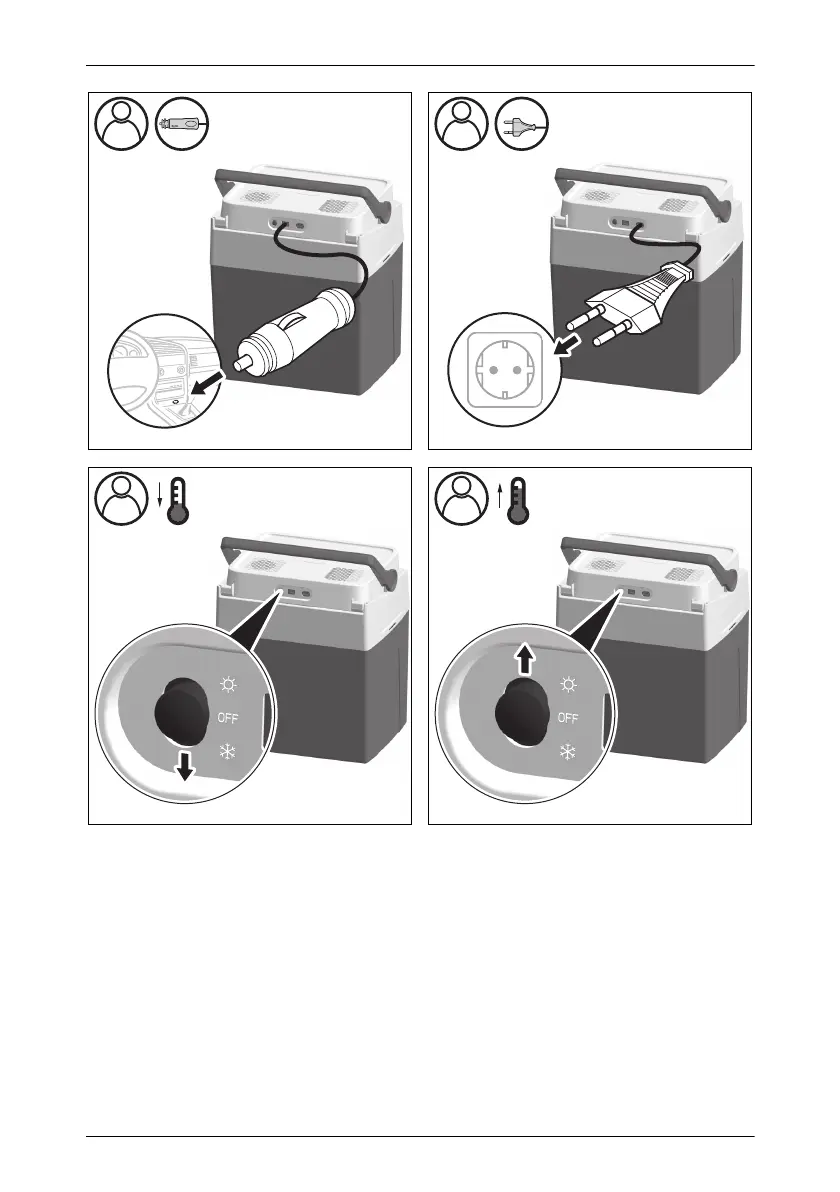 OFF

OFF