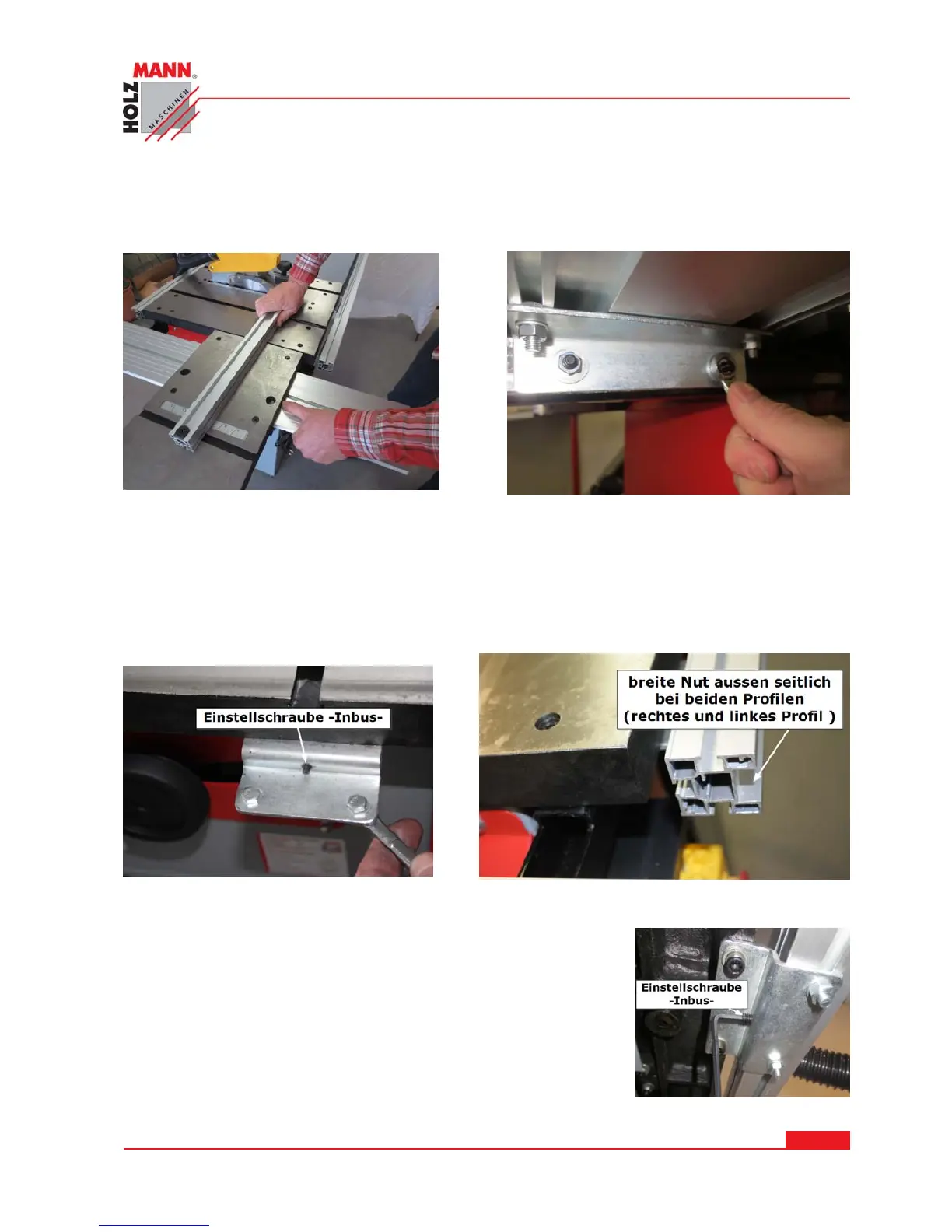 HOLZ MANN® MASCHINEN

Einstellschraube -Inbus-

breite Nut aussen seitlich bei beiden Profilen (rechtes und linkes Profil )

Einstellschraube -Inbus-