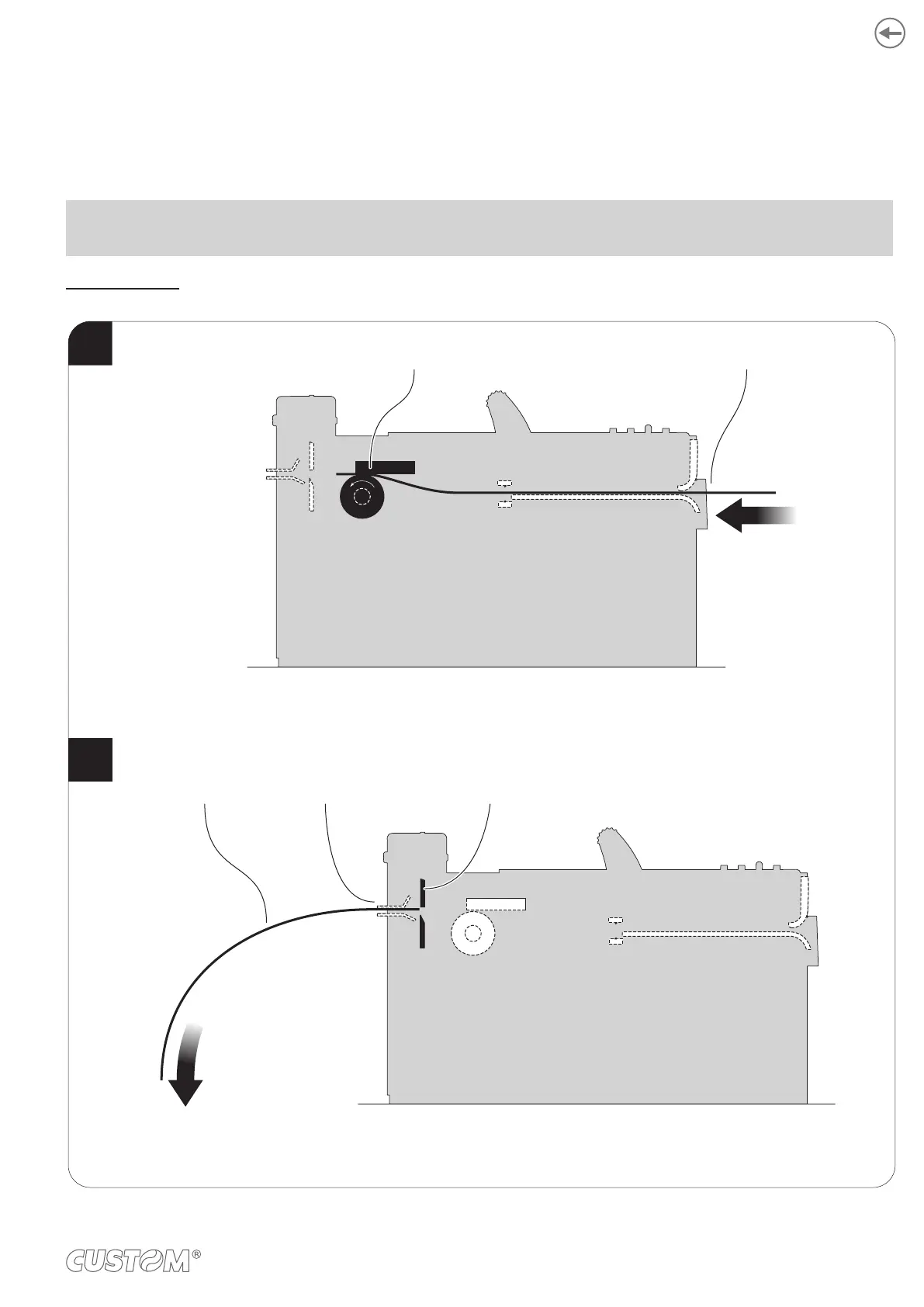 CUSTOM®