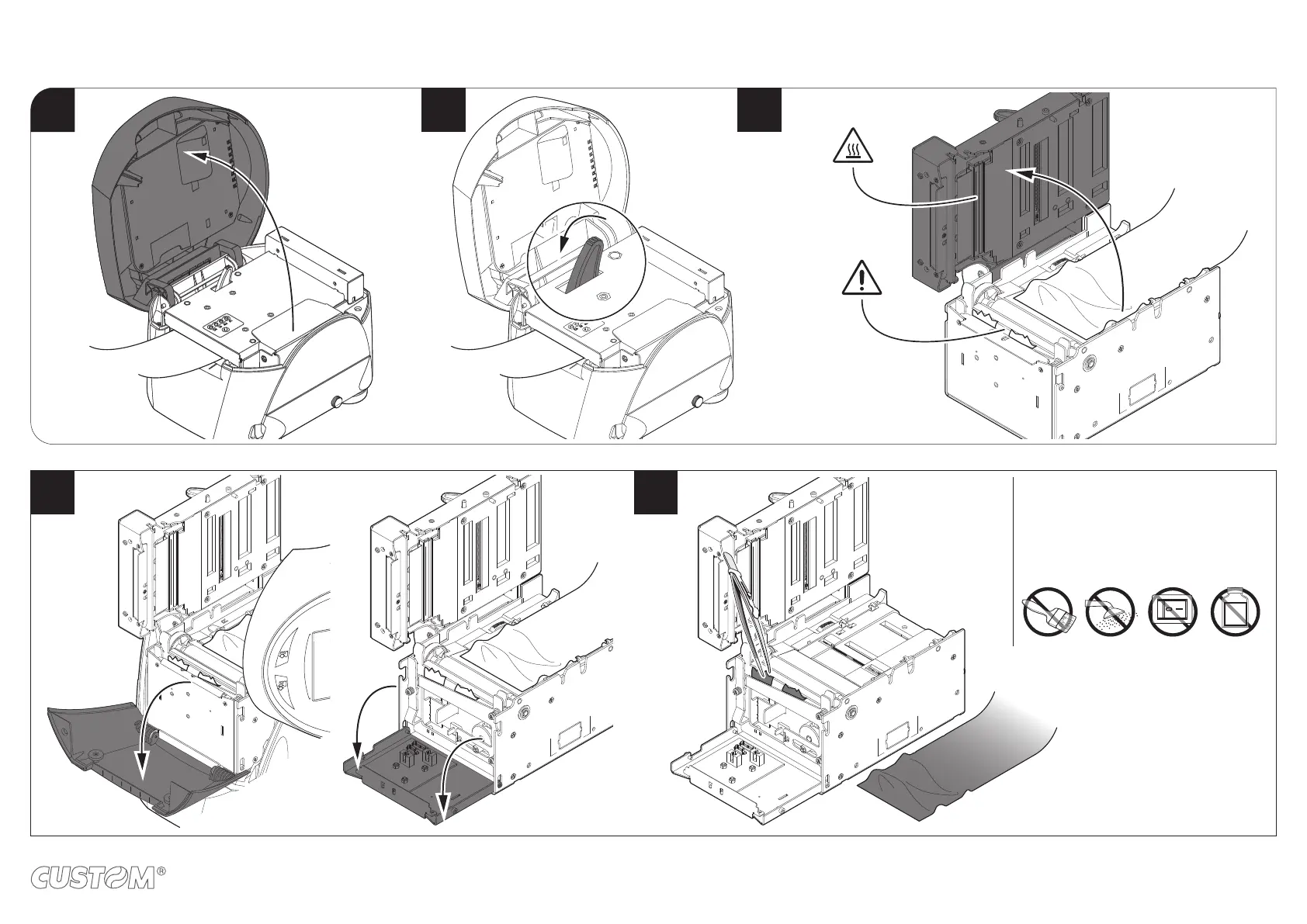 CUSTOM®