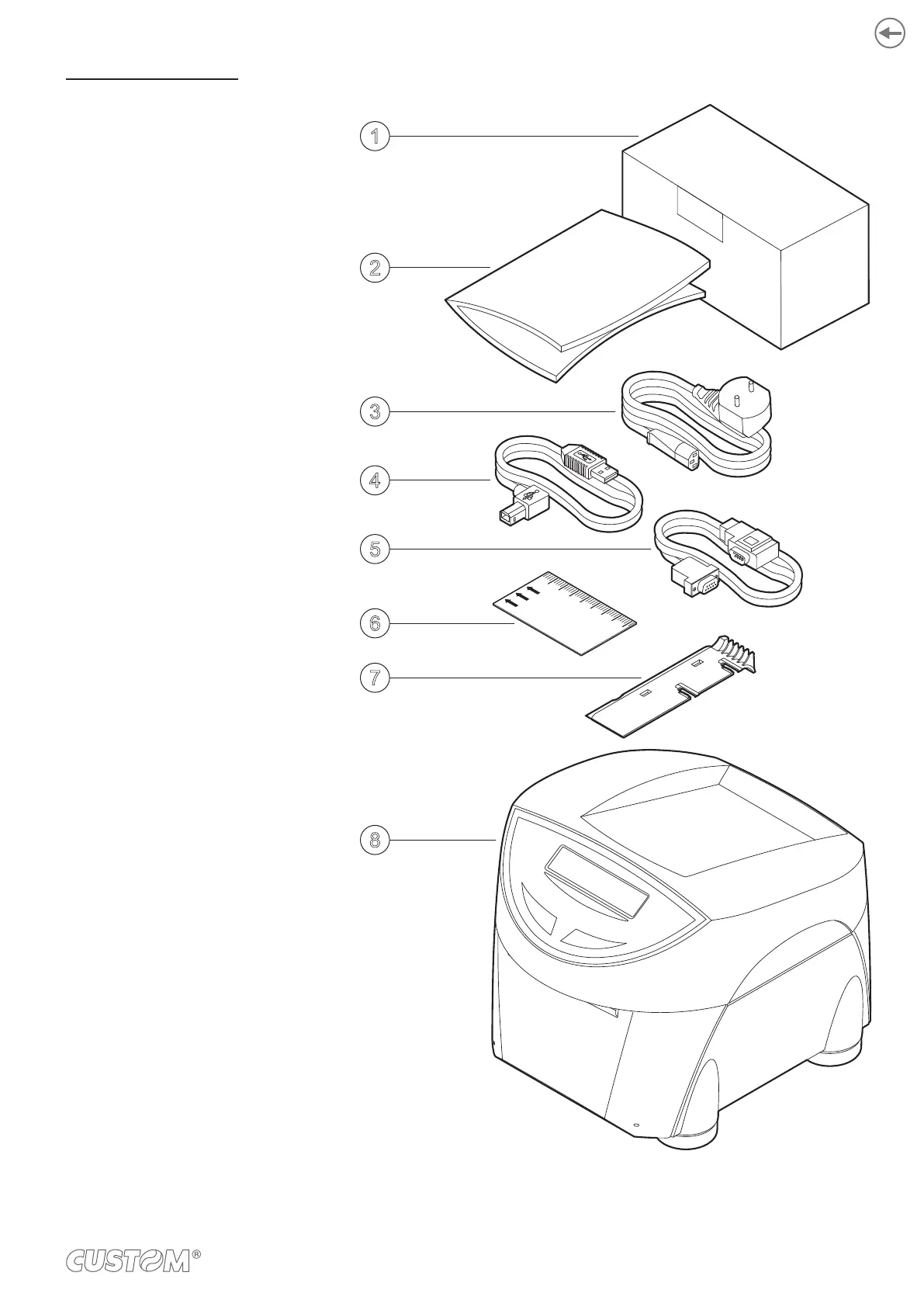 1
2
3
4
5
6
7
8

CUSTOM®