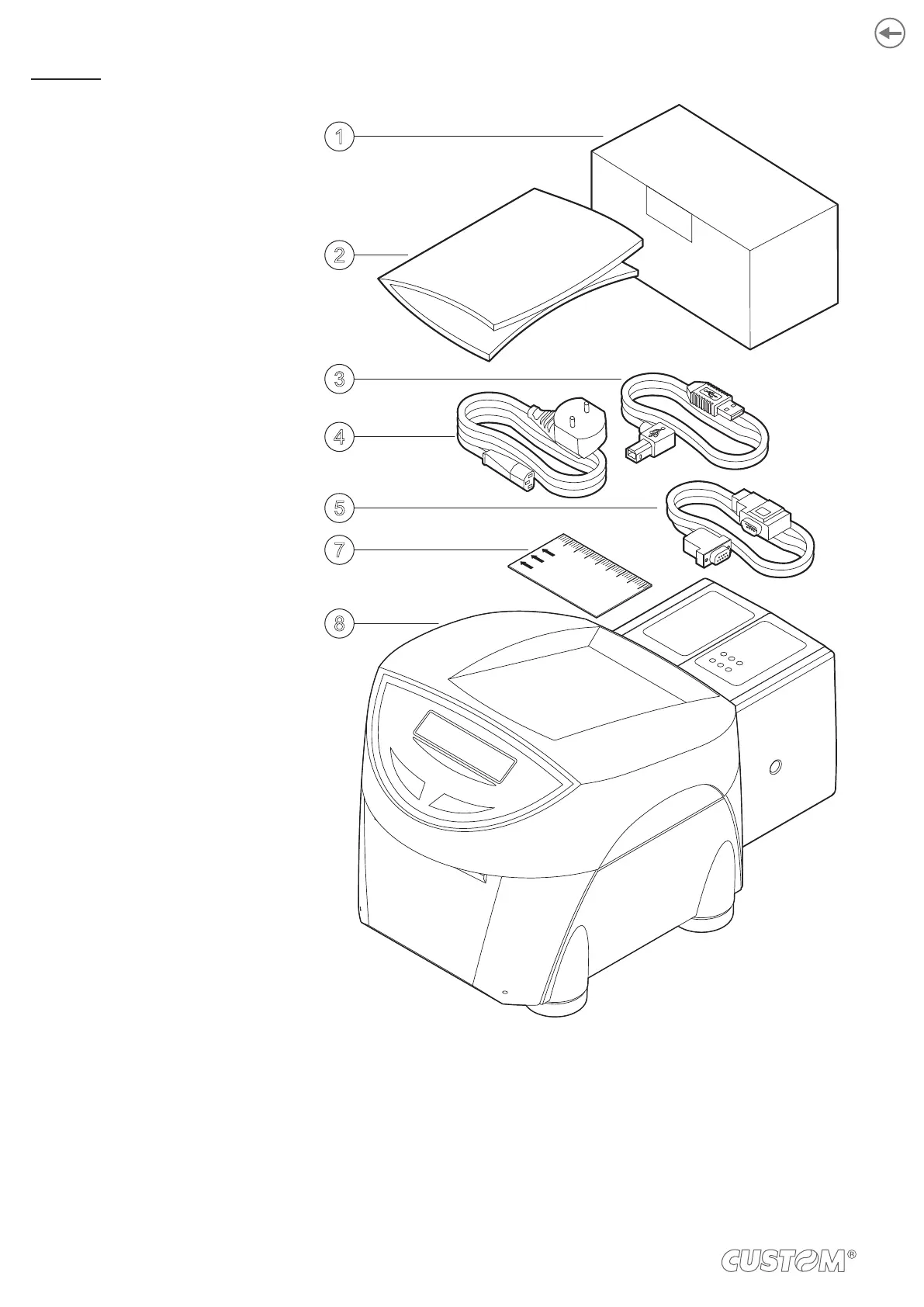 1

2

3

4

5

7

8

CUSTOM®