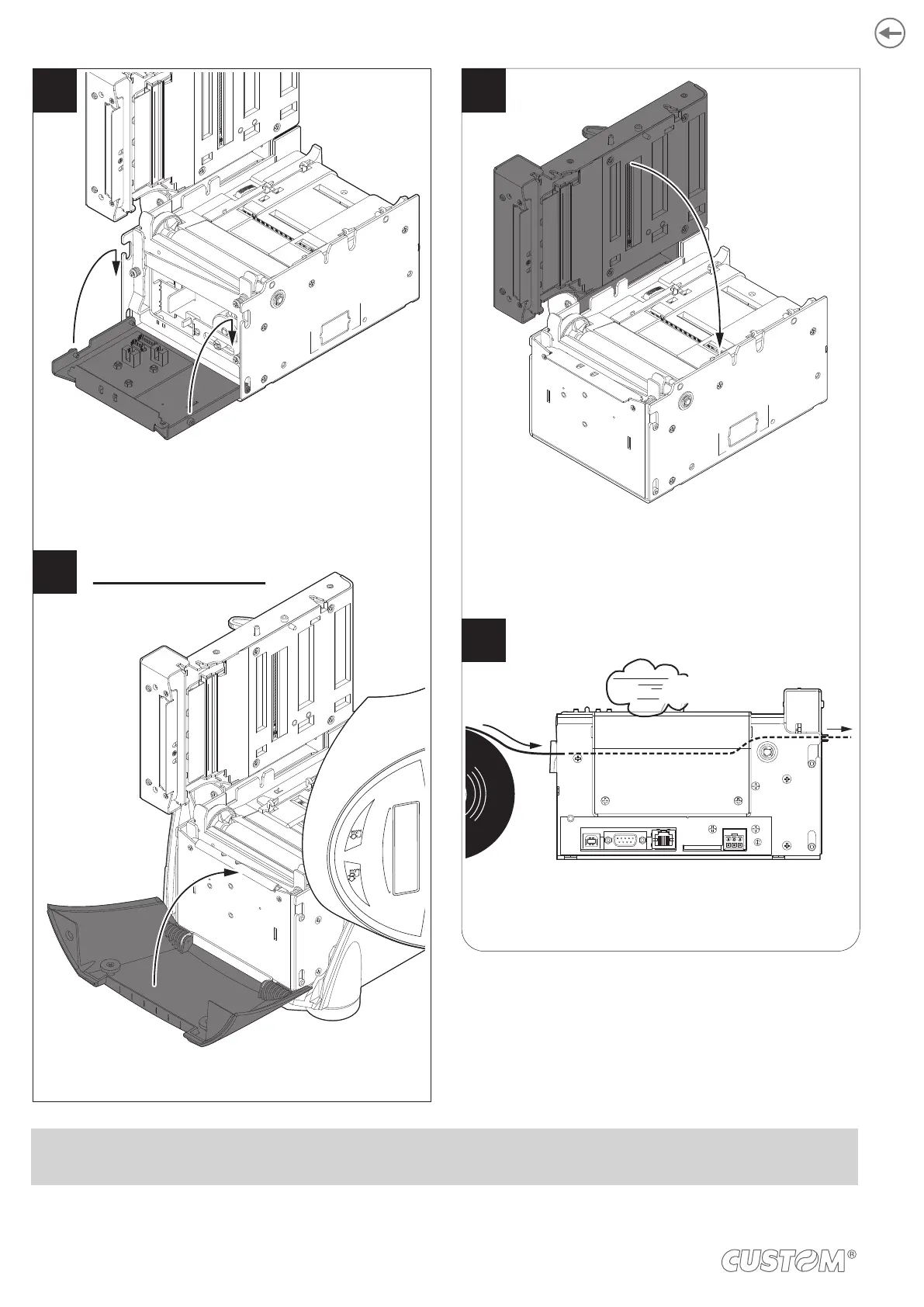 CUSTOM®