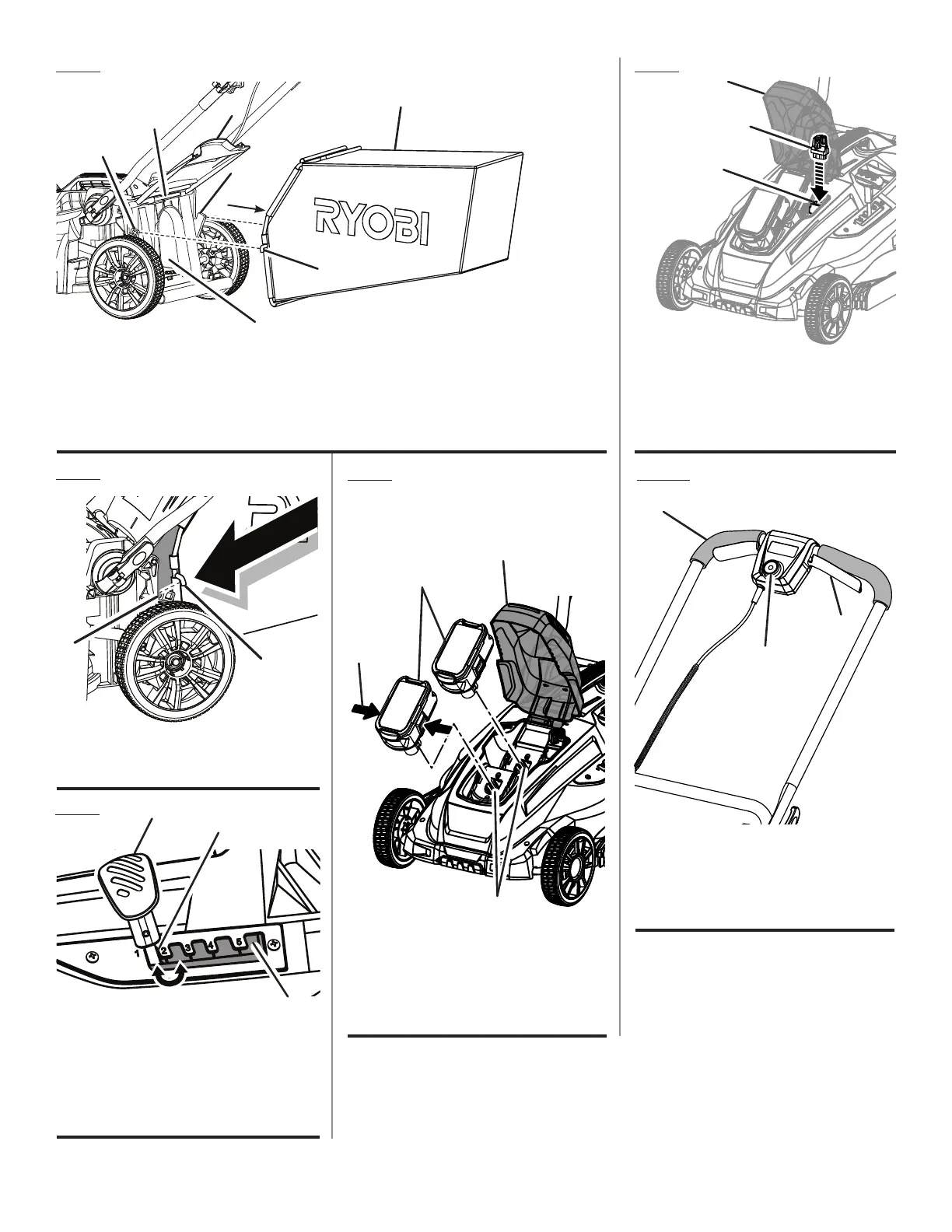 RYOBI

1 2 3 4 5