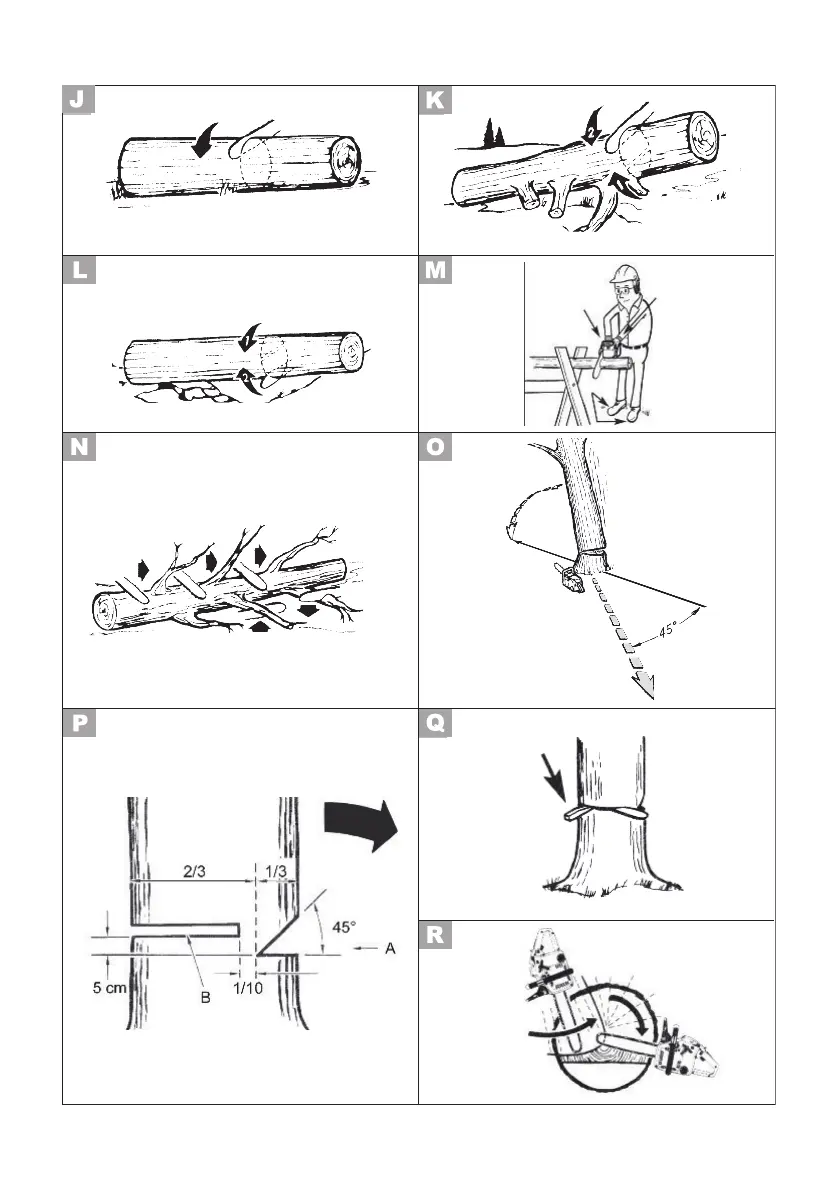 J

K

2

1

L

1

2

M

N

O

45°

P

2/3

1/3

45°

A

5 cm

B

1/10

Q

R