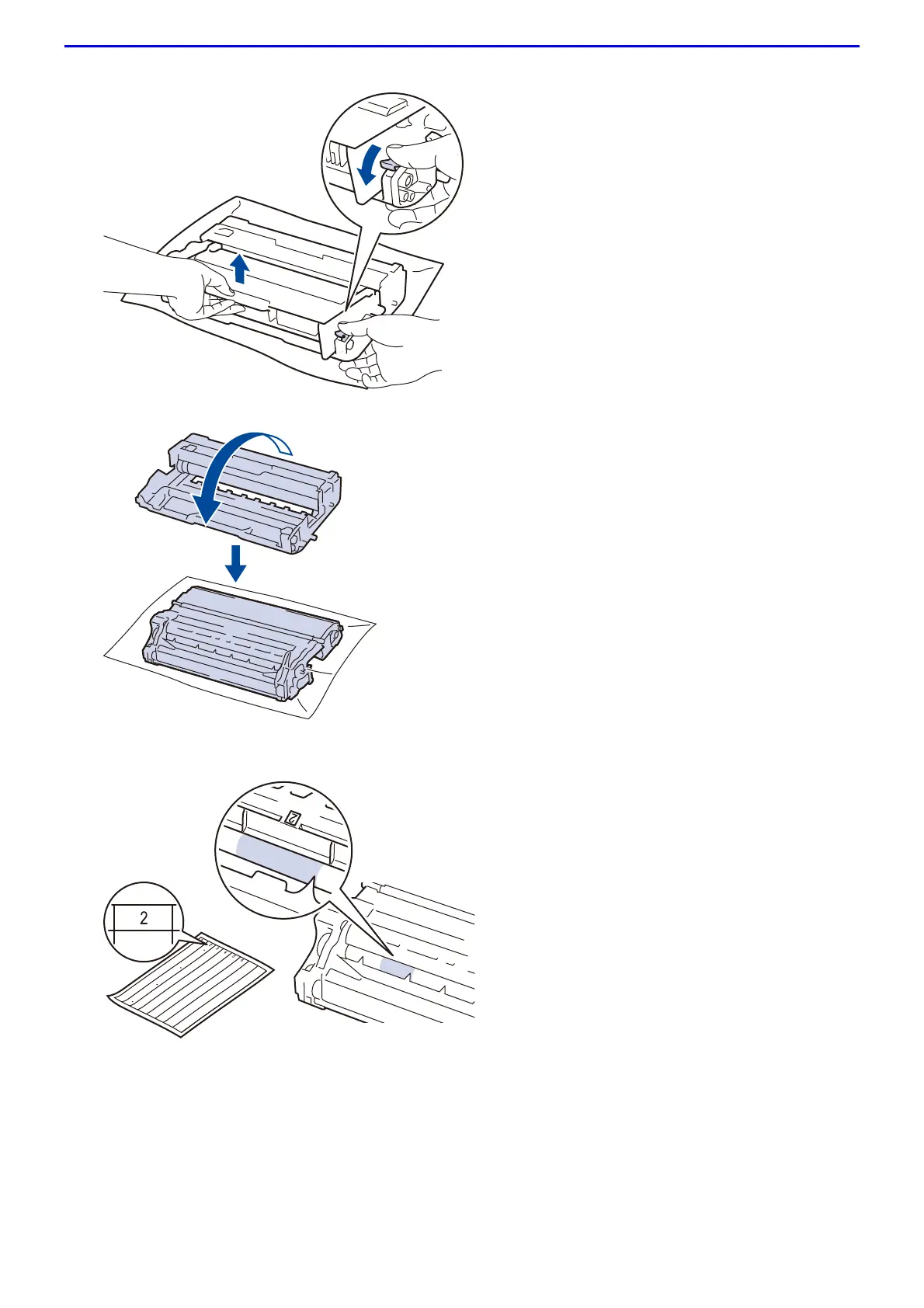 2

2