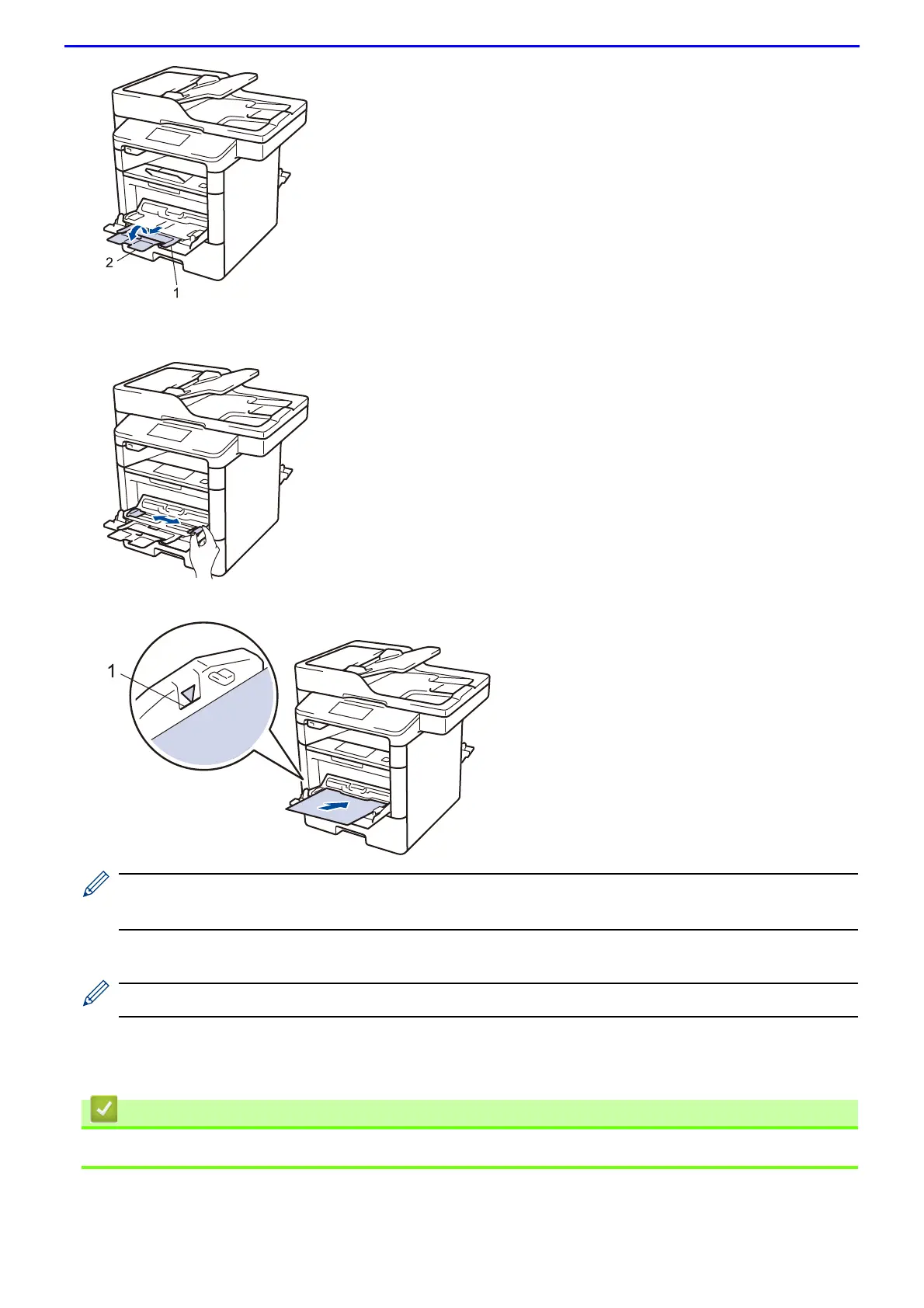 2

1

1