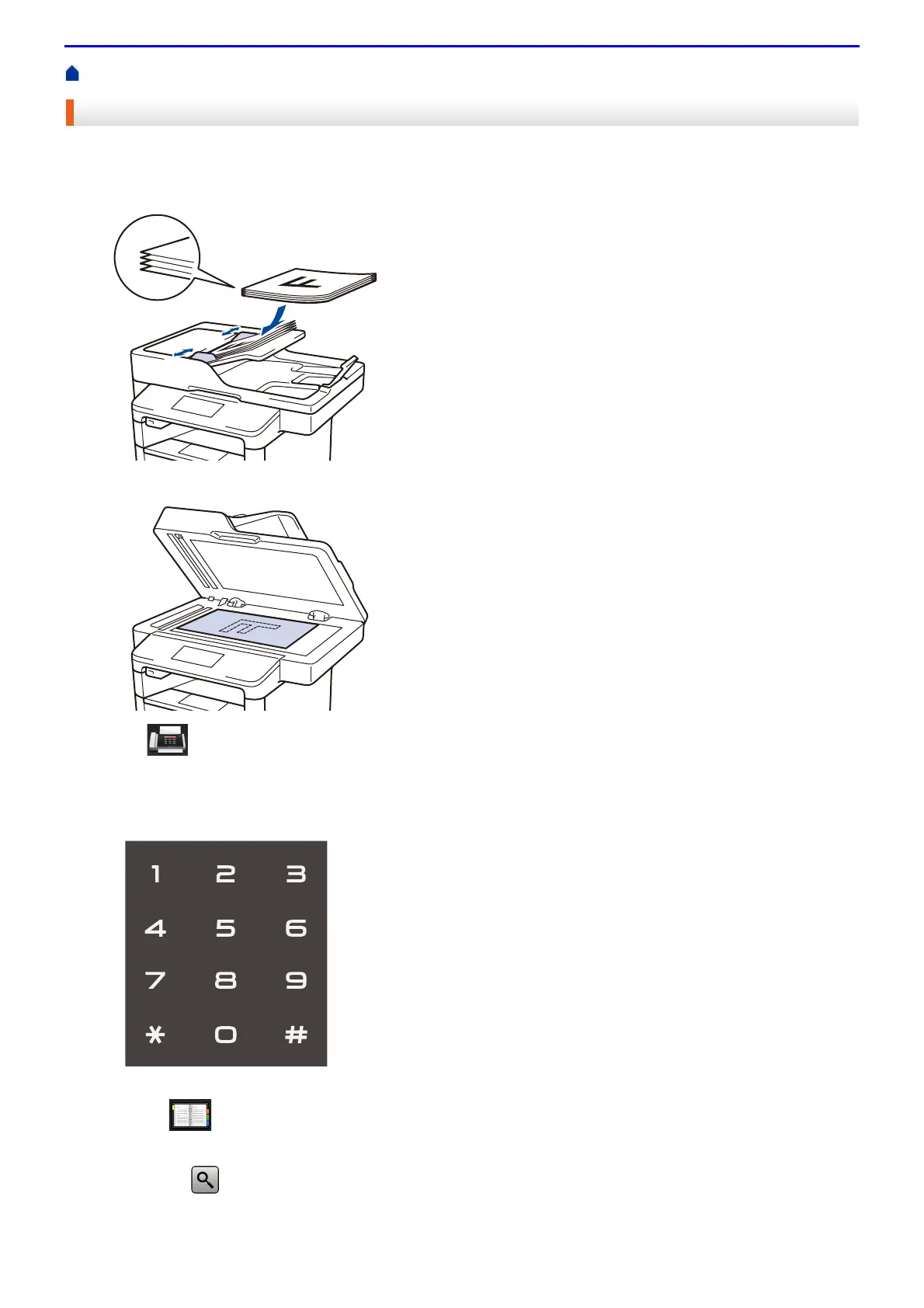 1 2 3
4 5 6
7 8 9
* 0 #