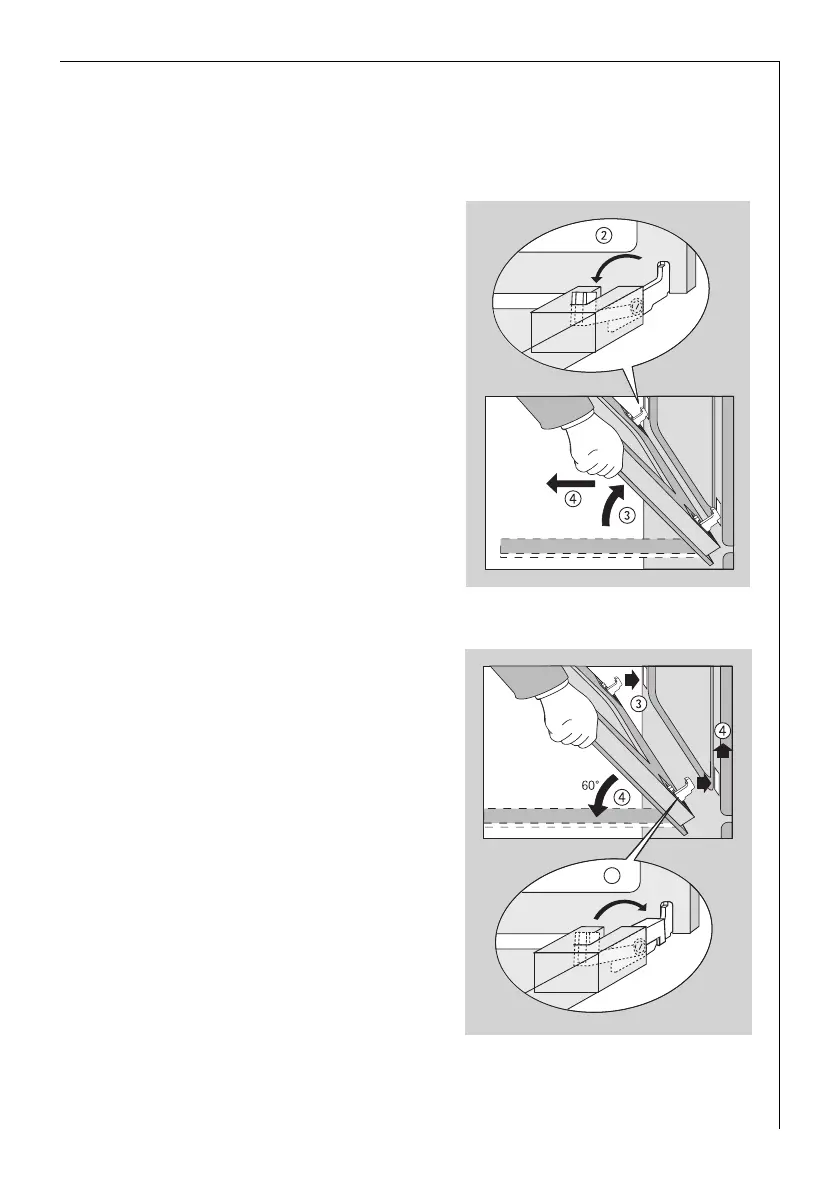 ②

④

③

③

④

60°

④