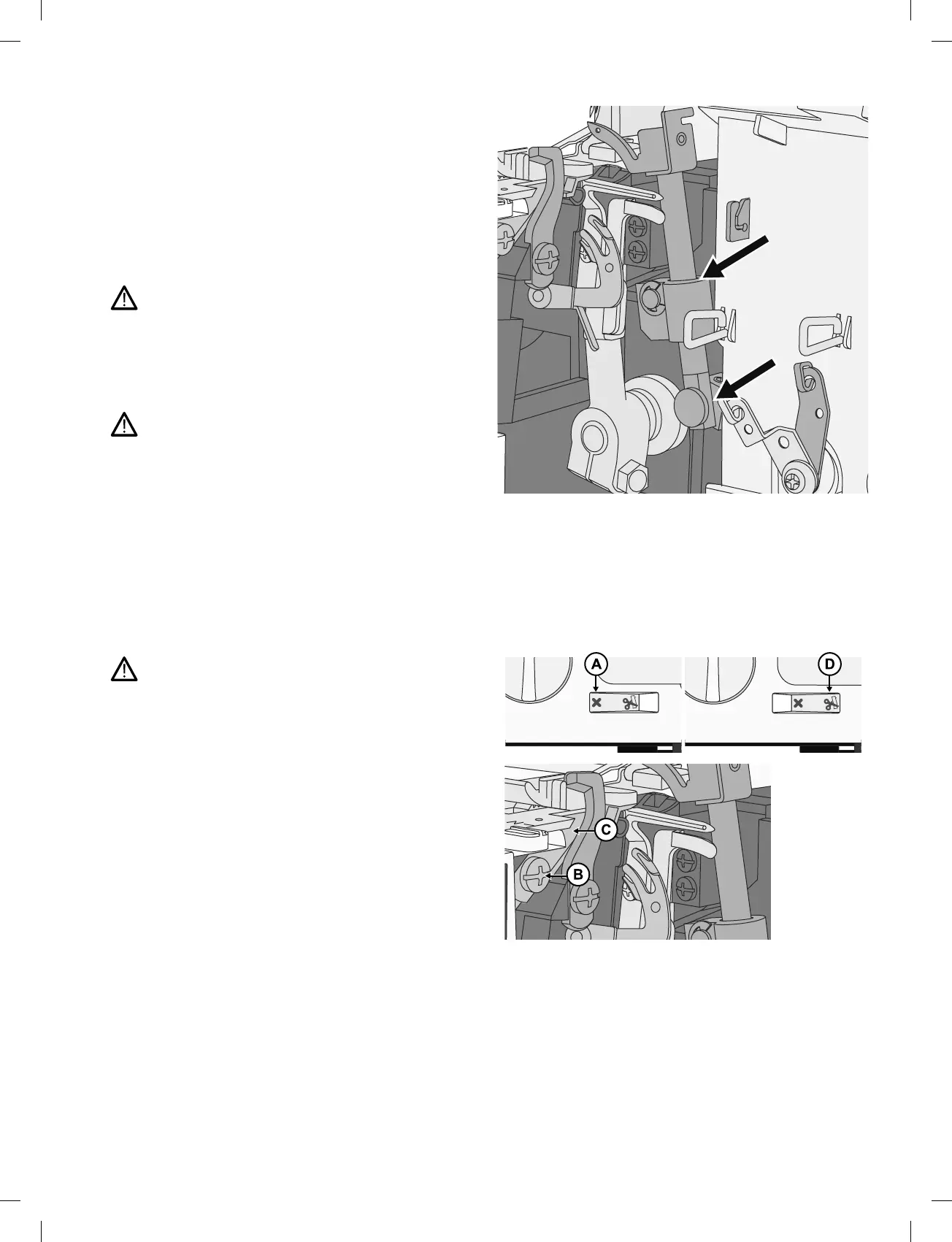 A

D

C

B