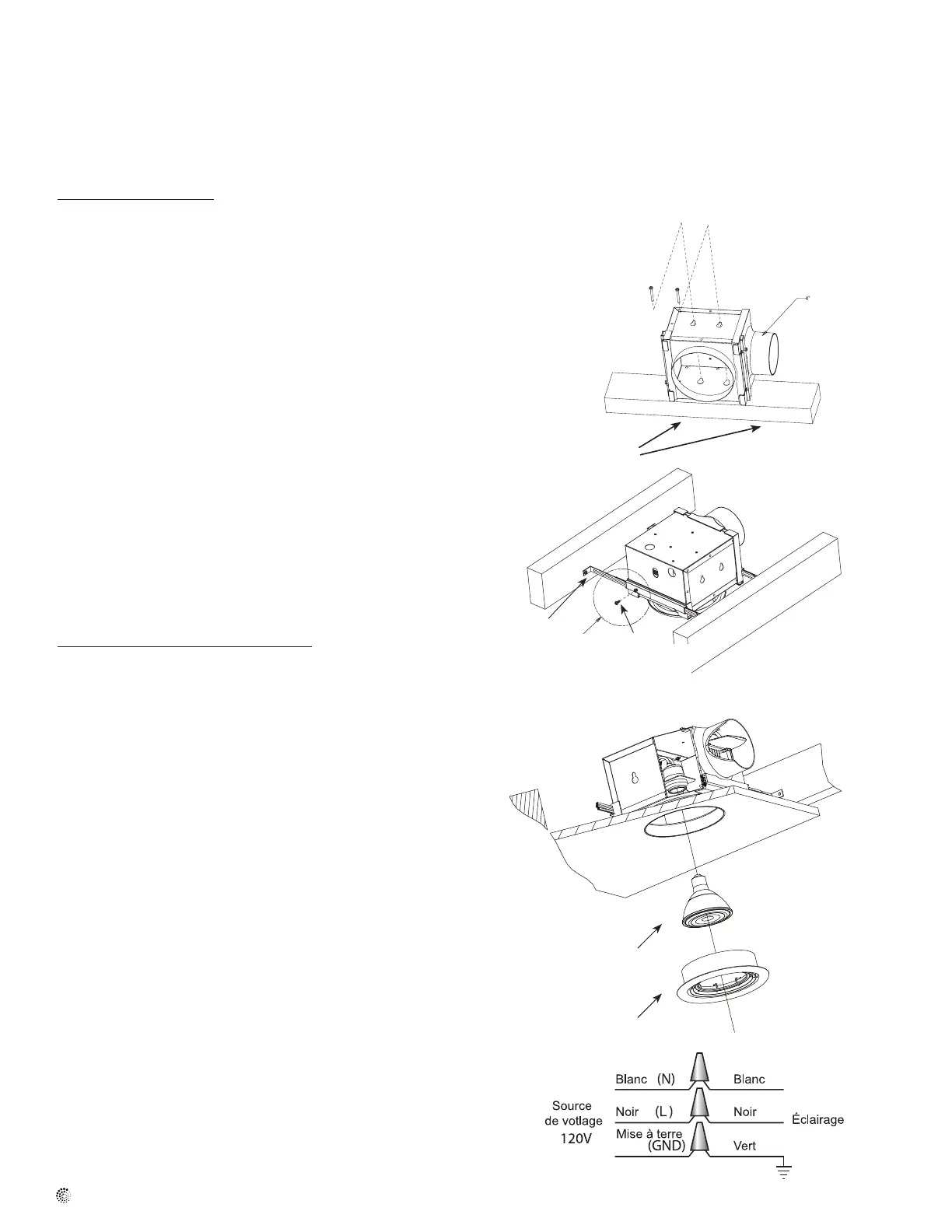 Blanc (N)

Blanc

Source de votlage 120V

Noir (L)

Noir

Éclairage

Mise à terre (GND)

Vert