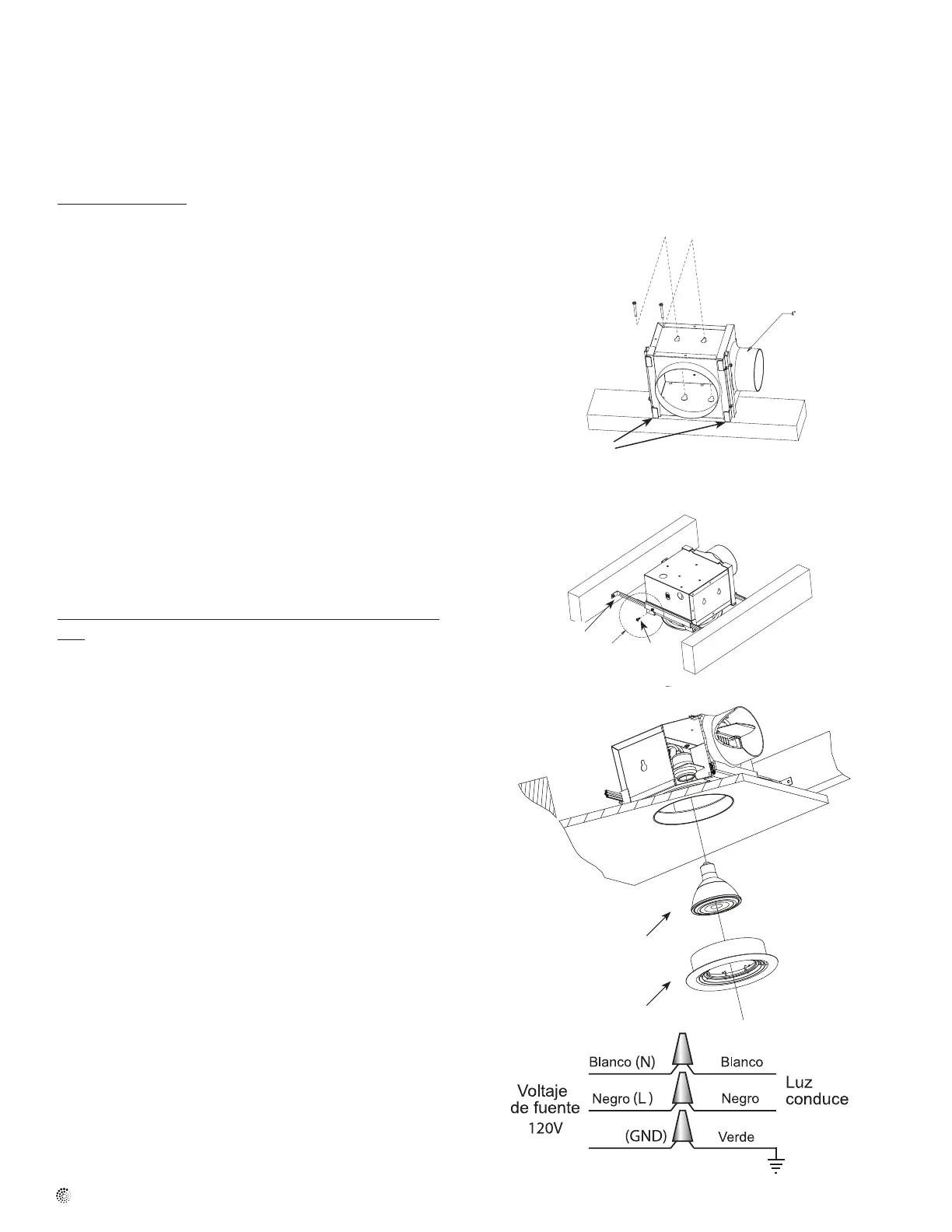 Blanco (N)

Blanco

Voltaje de fuente 120V

Negro (L )

Negro

Luz conduce

(GND)

Verde