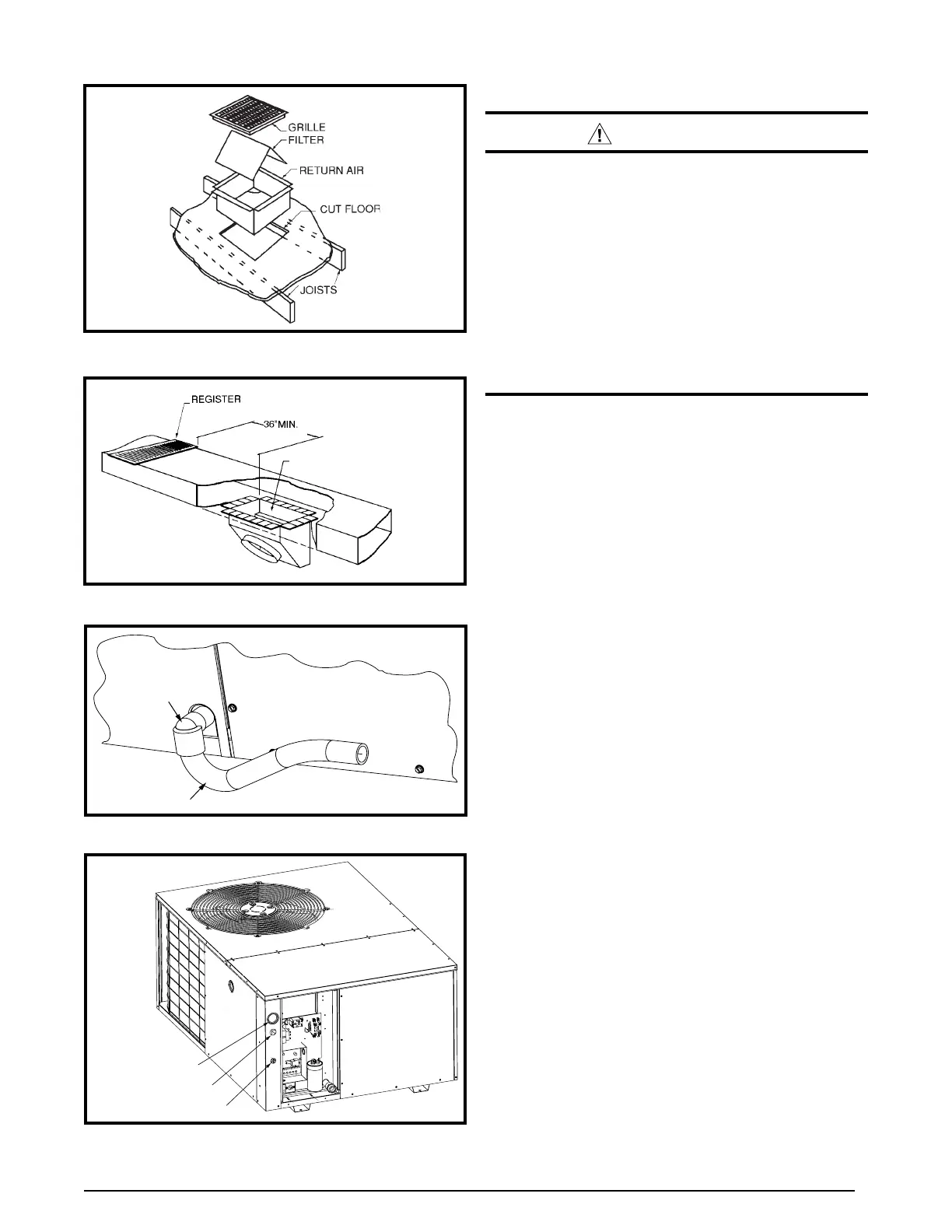 GRILLE
FILTER
RETURN AIR
CUT FLOOR
JOISTS

REGISTER
36"MIN.