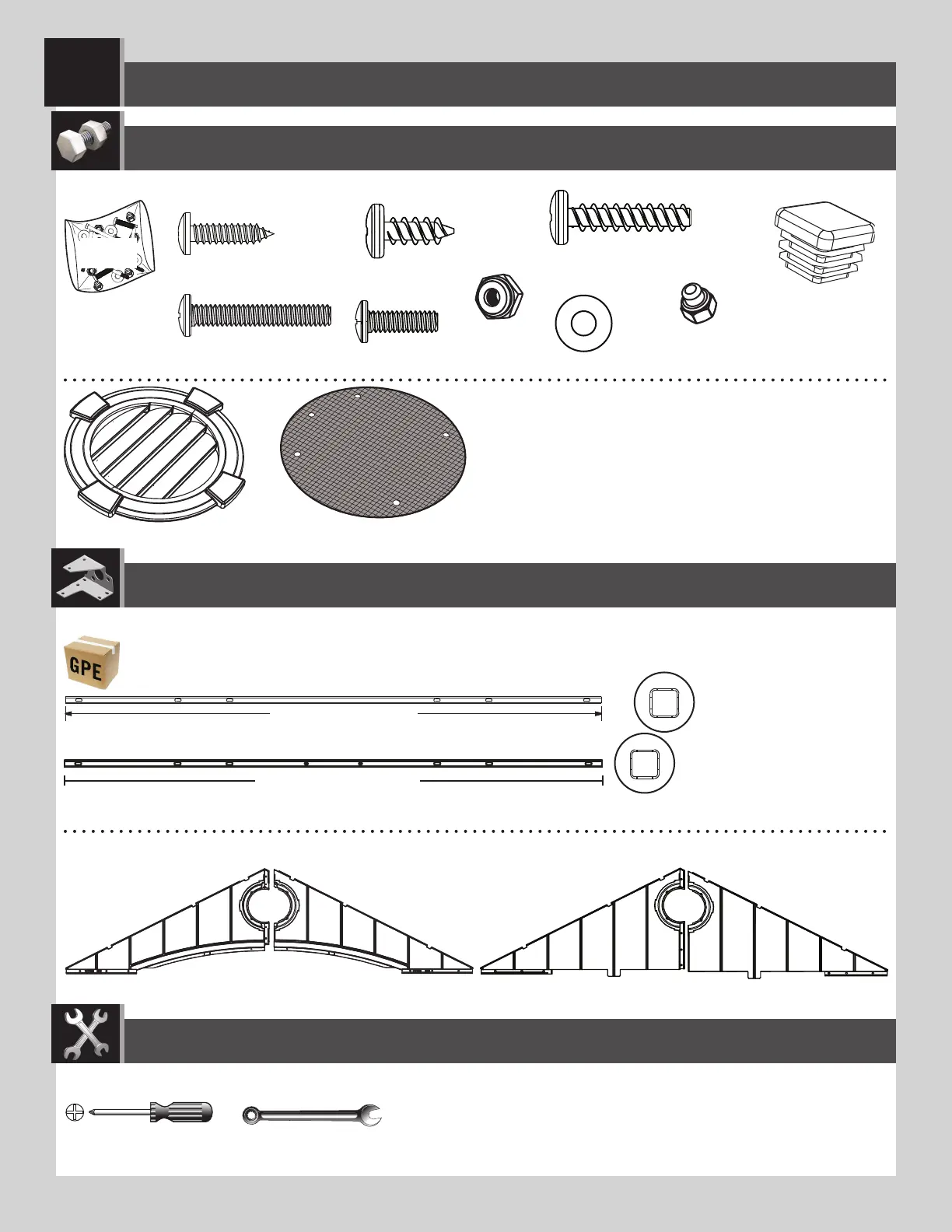 GPE