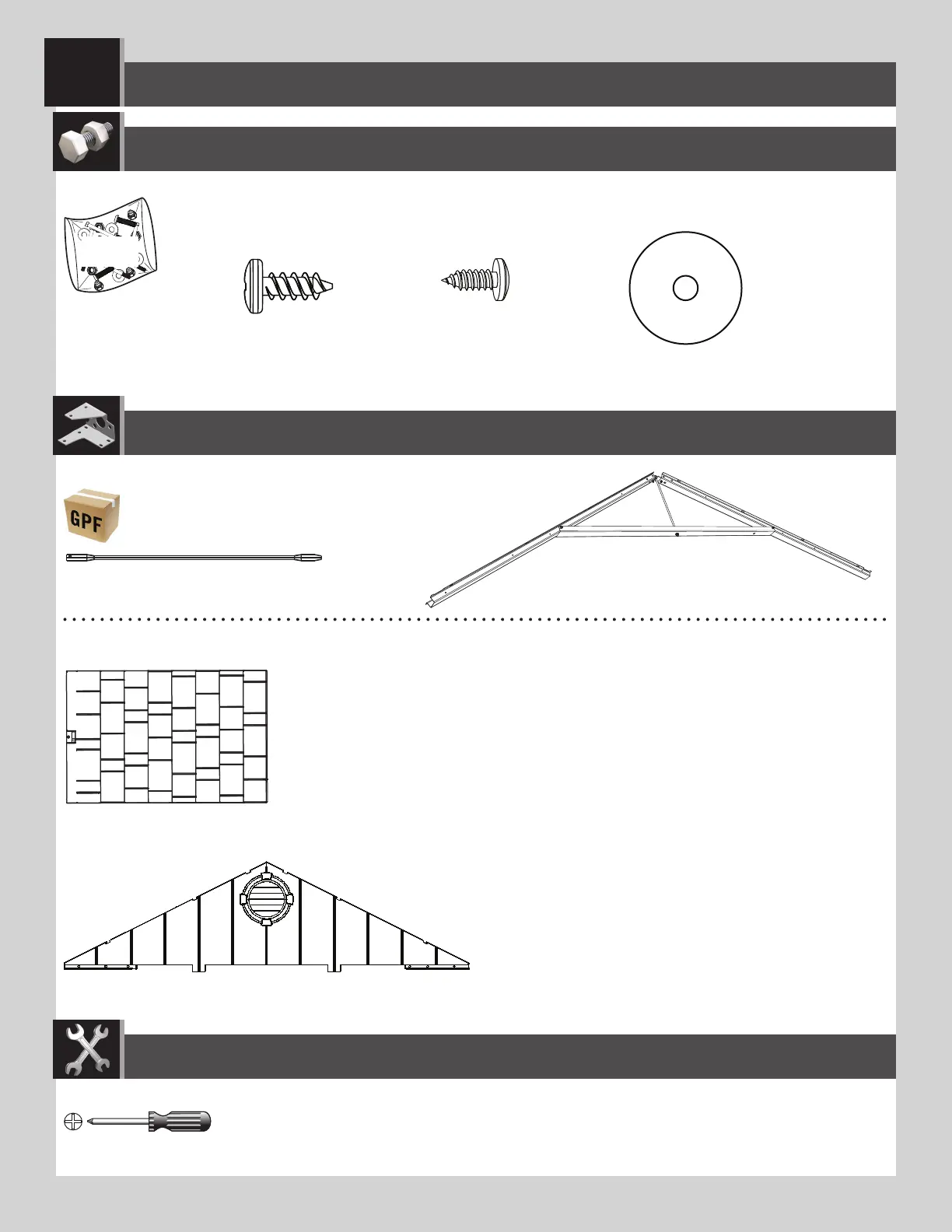 GPF