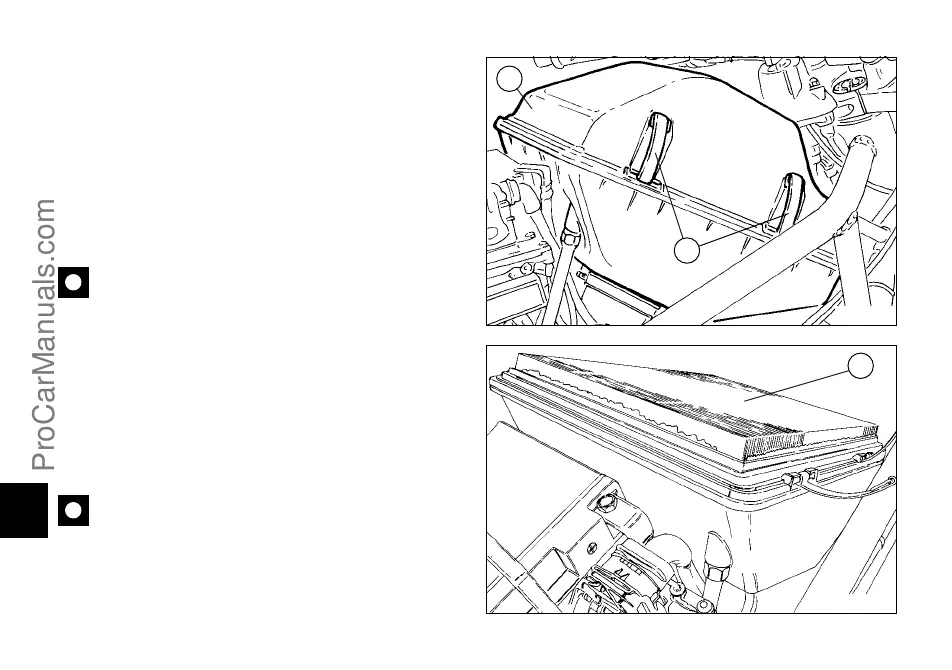 ProCarManuals.com