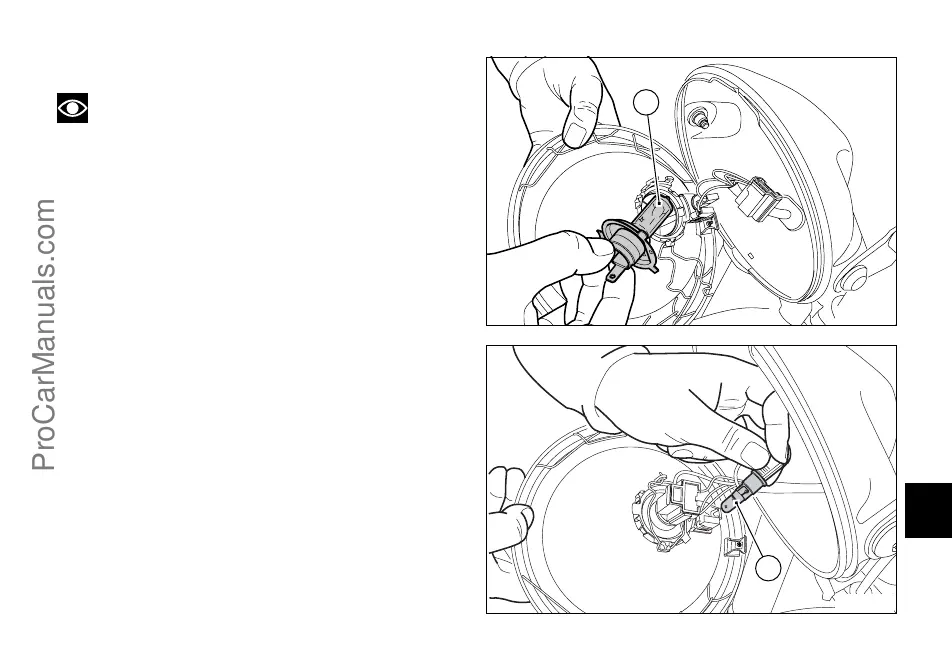 ProCarManuals.com