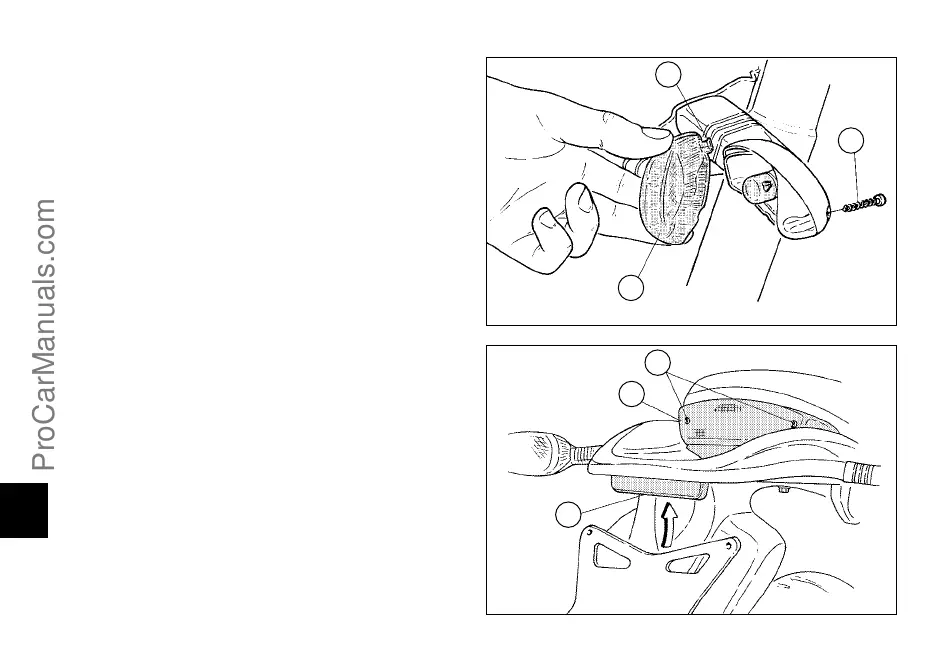 ProCarManuals.com