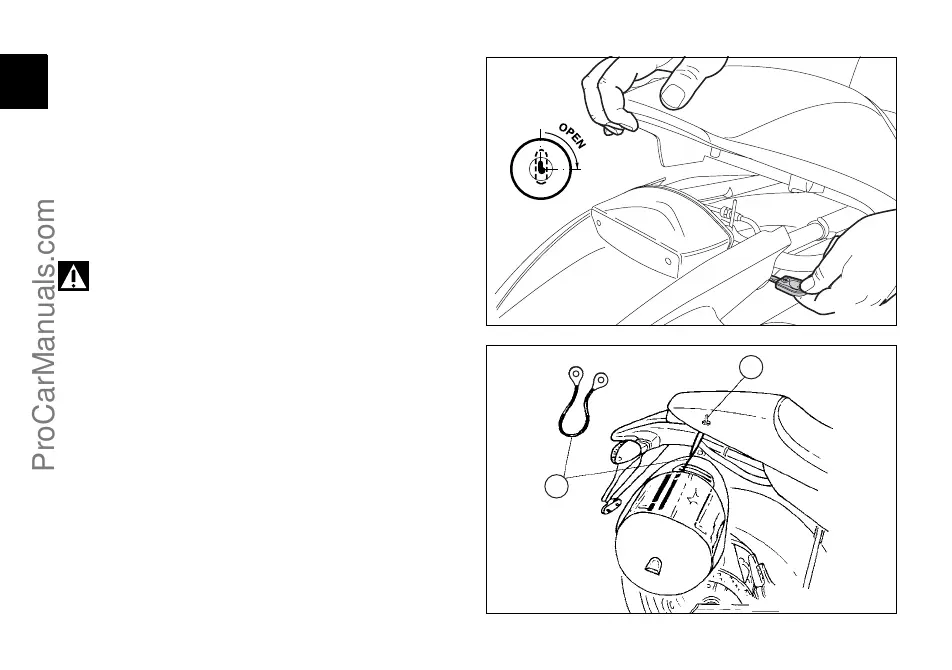 ProCarManuals.com

OPEN