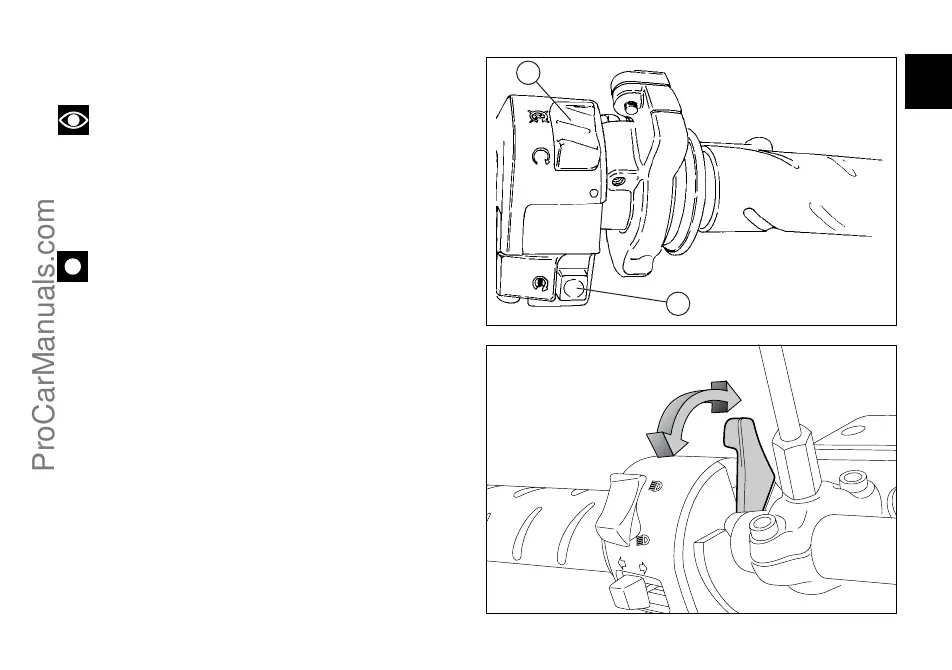 ProCarManuals.com