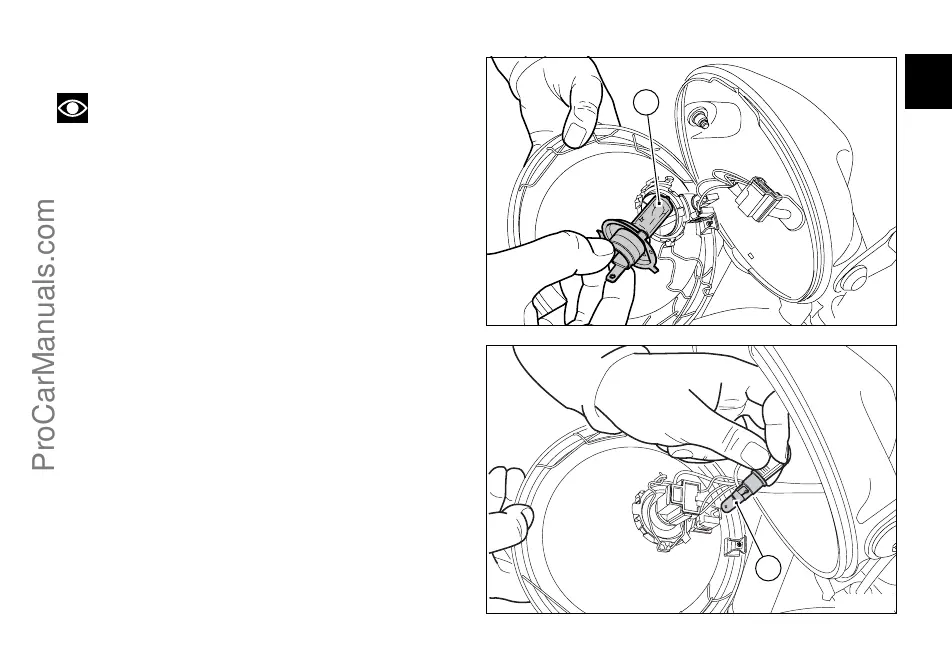 ProCarManuals.com